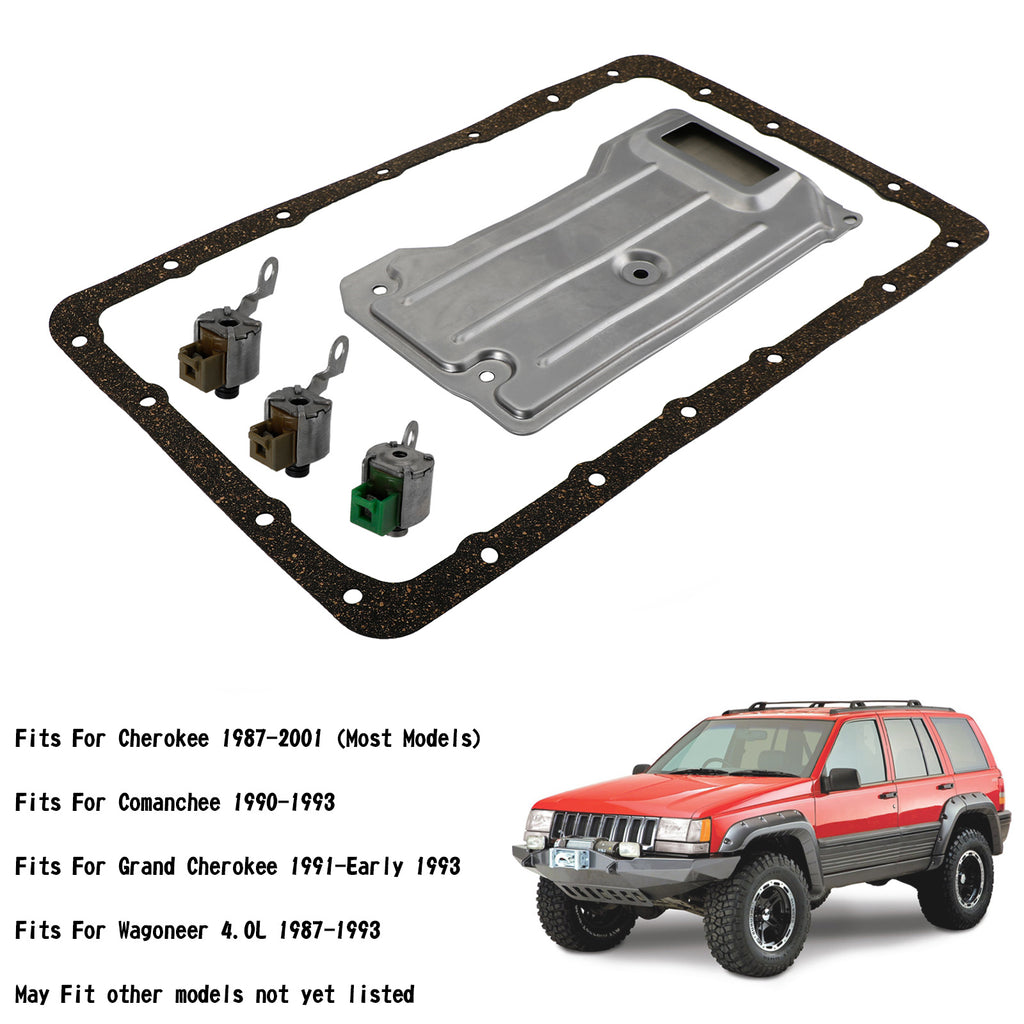 Fits For Cherokee 1987-2001 (Most Models)

Fits For Comanchee 1990-1993

Fits For Grand Cherokee 1991-Early 1993

Fits For Wagoneer 4.0L 1987-1993

May Fit other models not yet listed