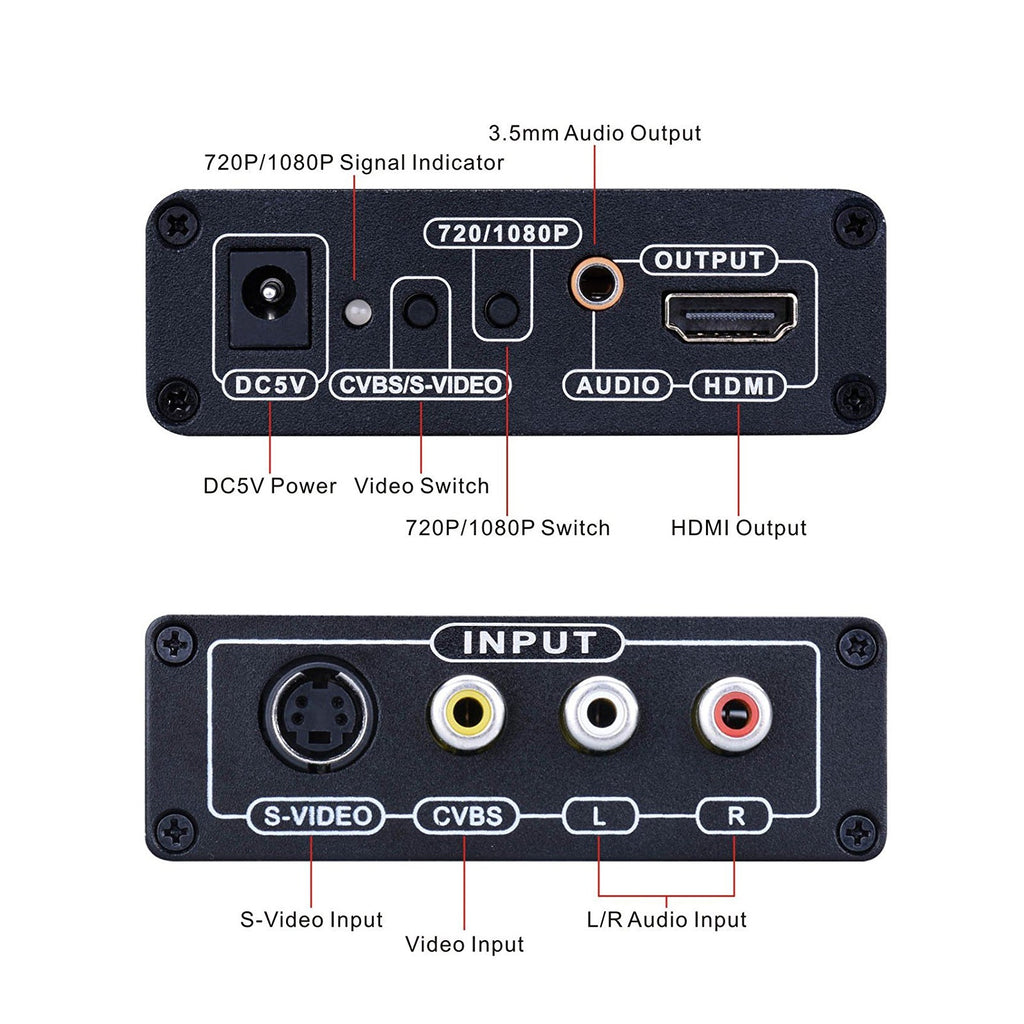 3.5mm Audio Output

720P/1080P Signal Indicator

720/1080P

OUTPUT

DC5V

CVBS/S-VIDEO

AUDIO

HDMI

DC5V Power

Video Switch

720P/1080P Switch

HDMI Output

INPUT

S-VIDEO

CVBS

L

R

S-Video Input

Video Input

L/R Audio Input