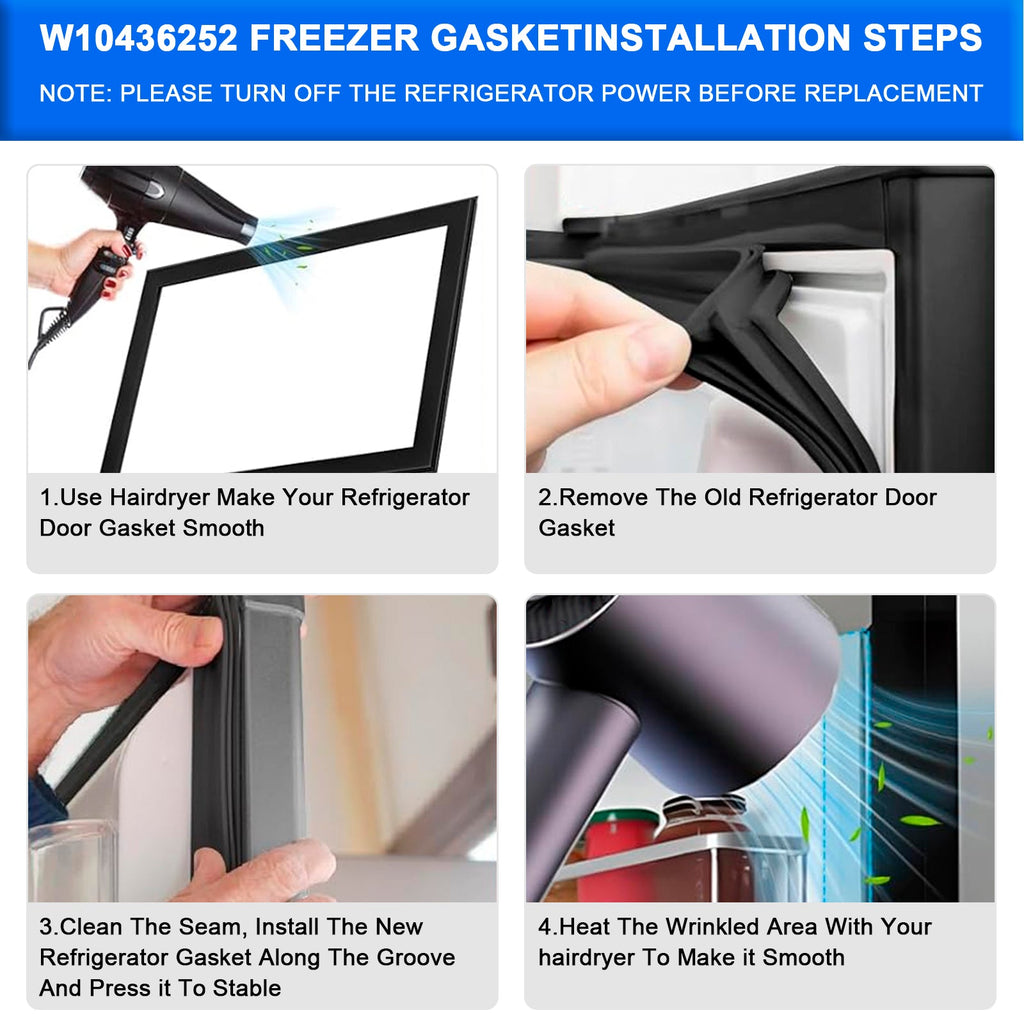 W10436252 FREEZER GASKETINSTALLATION STEPS

NOTE: PLEASE TURN OFF THE REFRIGERATOR POWER BEFORE REPLACEMENT

1.Use Hairdryer Make Your Refrigerator Door Gasket Smooth

2.Remove The Old Refrigerator Door Gasket

3.Clean The Seam, Install The New Refrigerator Gasket Along The Groove And Press it To Stable

4.Heat The Wrinkled Area With Your hairdryer To Make it Smooth