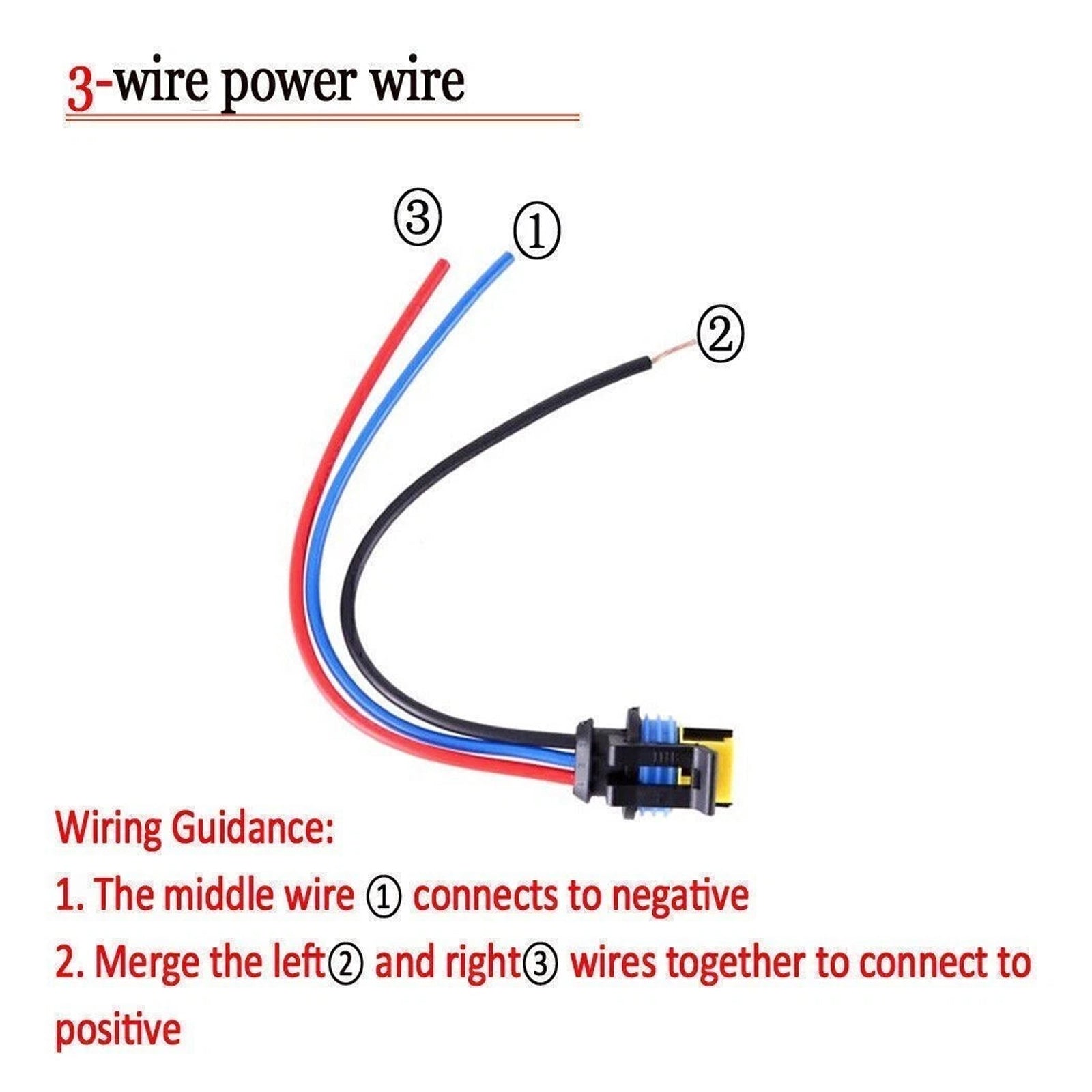 3-wire power wire

③

①

②

Wiring Guidance:

1. The middle wire ① connects to negative

2. Merge the left② and right③ wires together to connect to positive