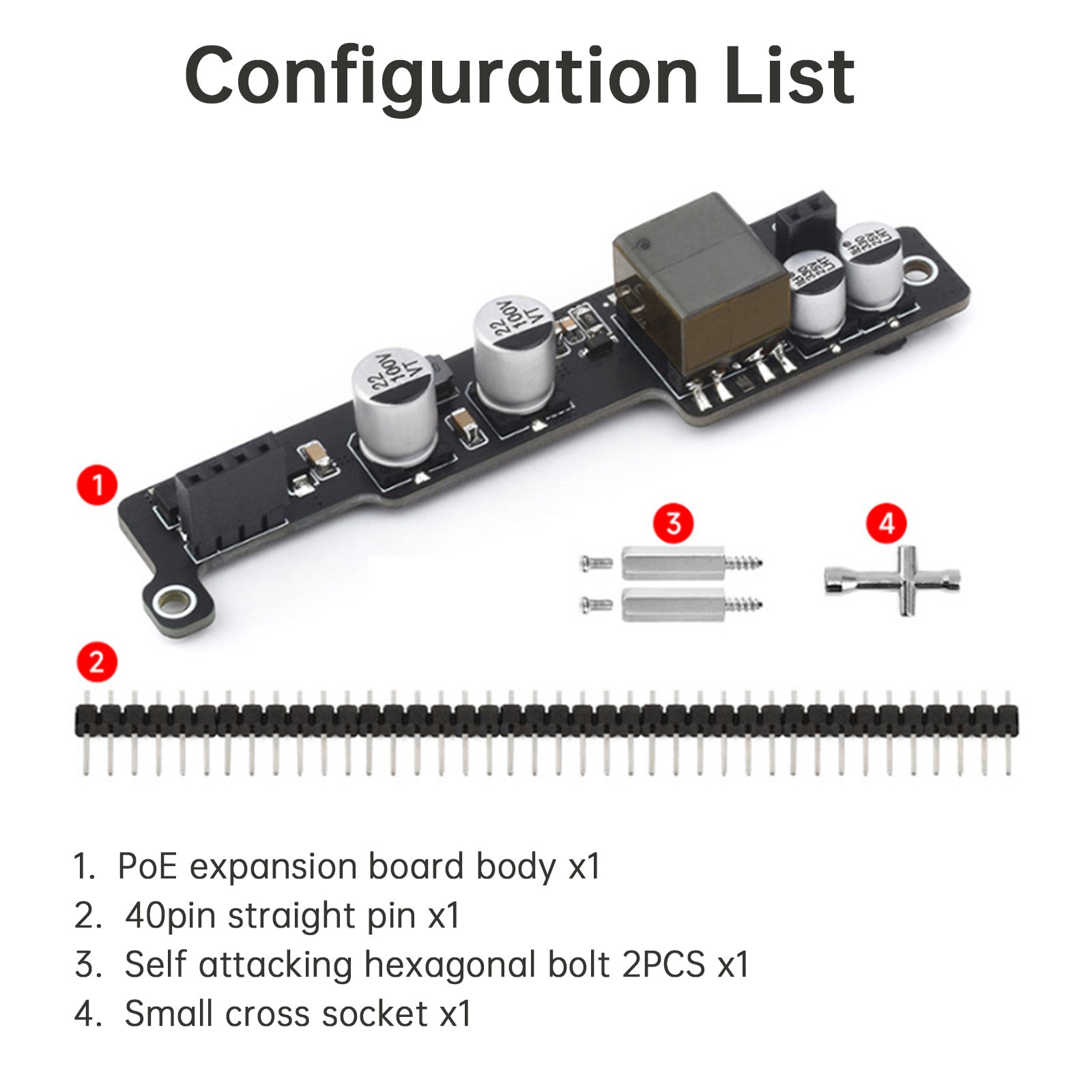 Configuration List

22
100V
VT

22
100V
VT

1

3

4

2

1. PoE expansion board body x1
2. 40pin straight pin x1
3. Self attacking hexagonal bolt 2PCS x1
4. Small cross socket x1