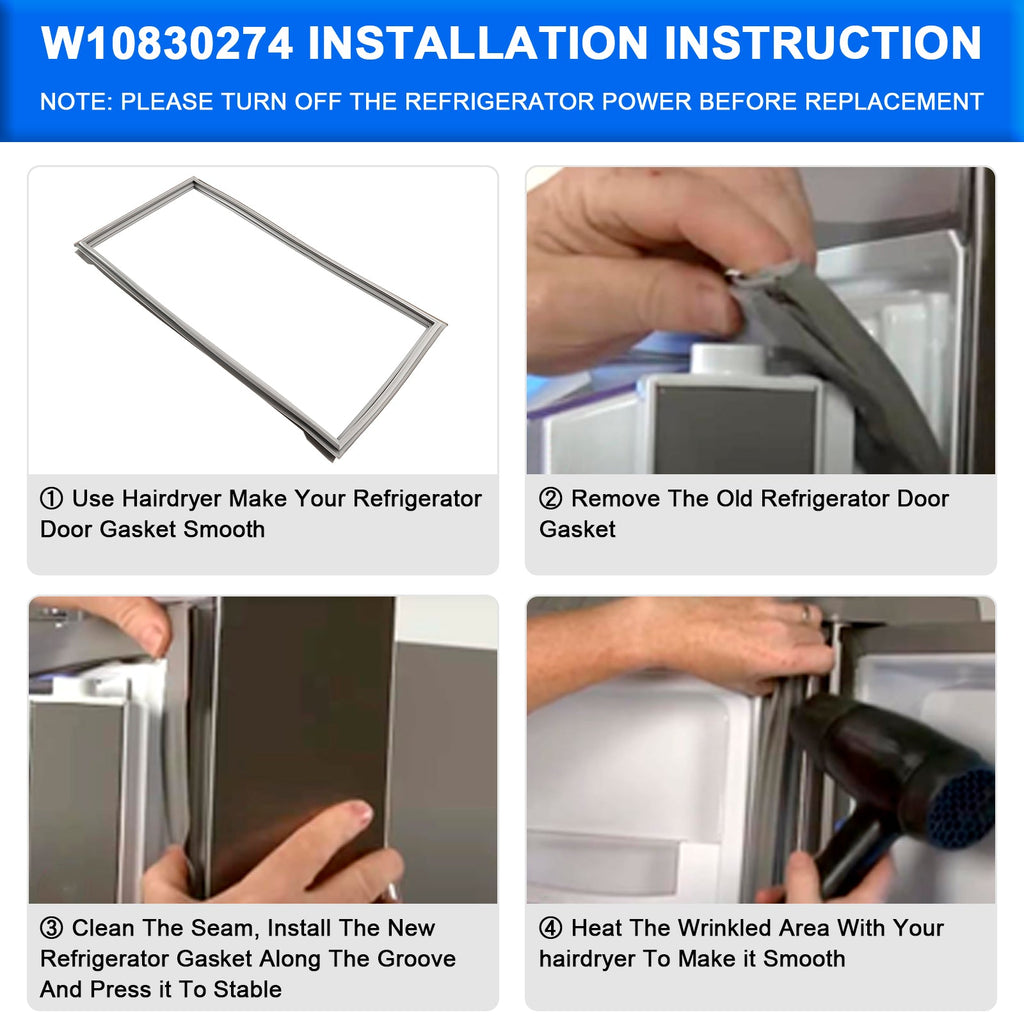 W10830274 INSTALLATION INSTRUCTION

NOTE: PLEASE TURN OFF THE REFRIGERATOR POWER BEFORE REPLACEMENT

① Use Hairdryer Make Your Refrigerator Door Gasket Smooth

② Remove The Old Refrigerator Door Gasket

③ Clean The Seam, Install The New Refrigerator Gasket Along The Groove And Press it To Stable

④ Heat The Wrinkled Area With Your hairdryer To Make it Smooth