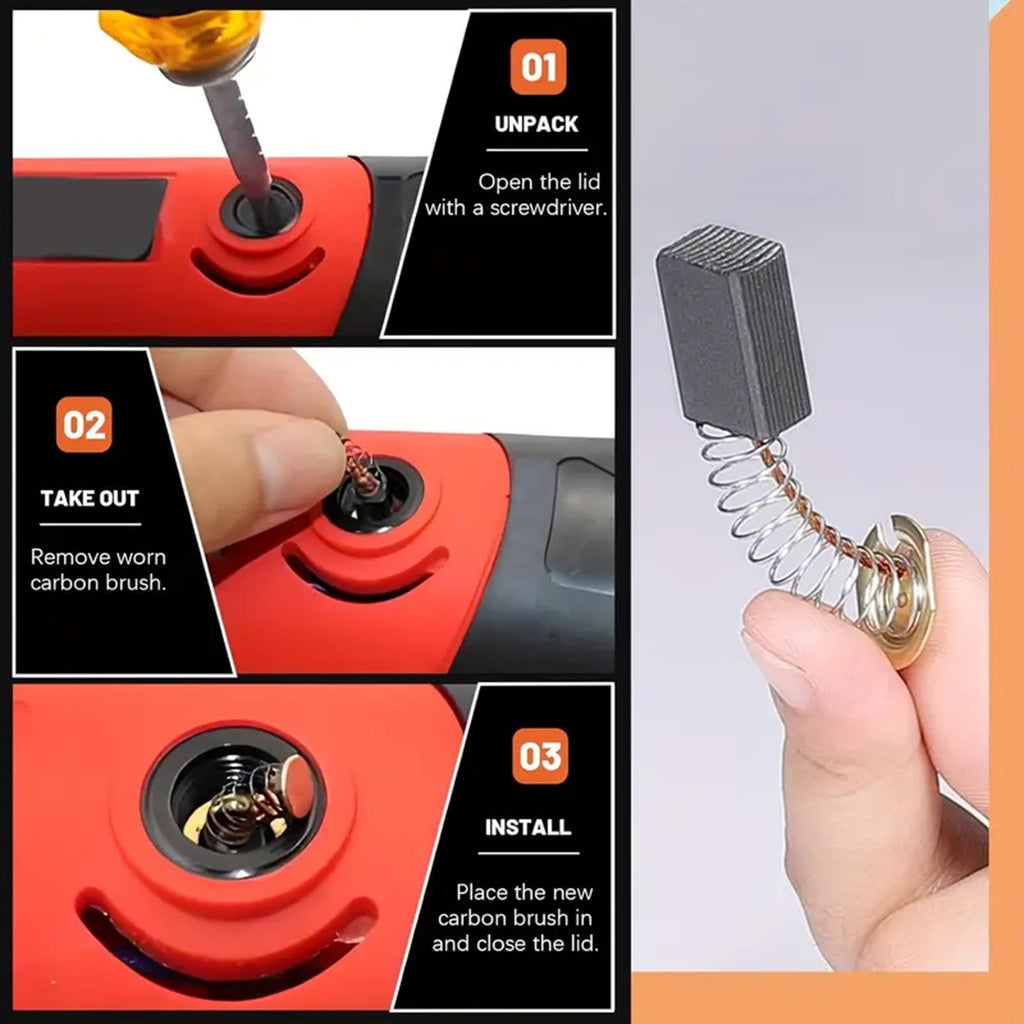 01
UNPACK
Open the lid with a screwdriver.

02
TAKE OUT
Remove worn carbon brush.

03
INSTALL
Place the new carbon brush in and close the lid.