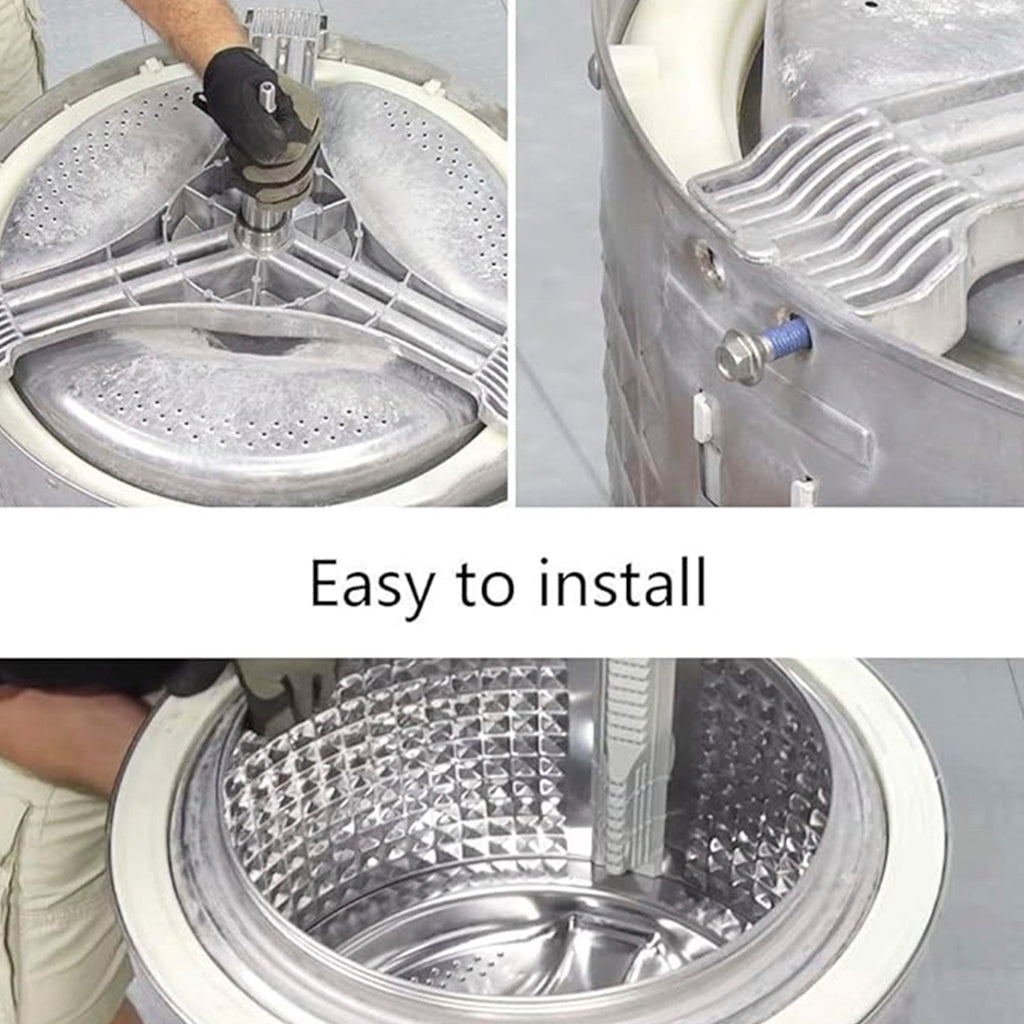 Easy to install