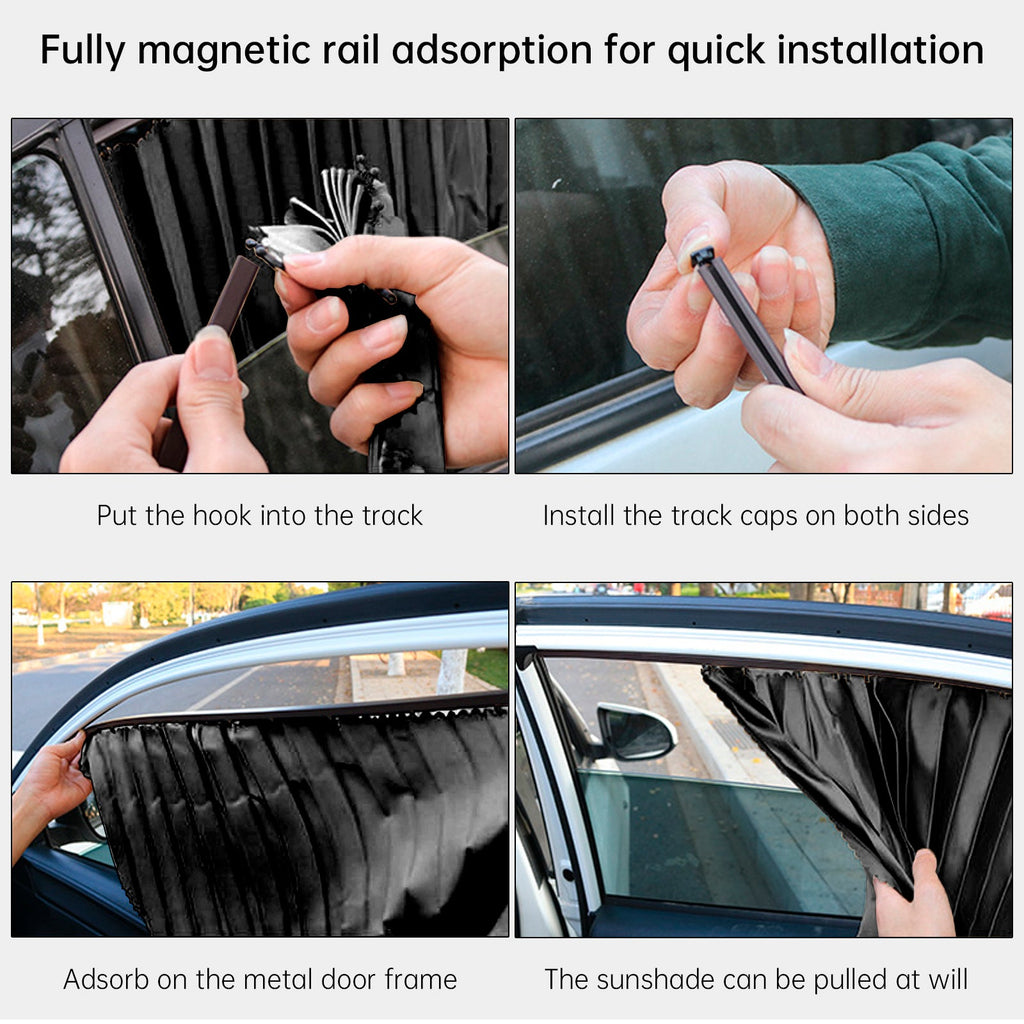 Fully magnetic rail adsorption for quick installation

Put the hook into the track

Install the track caps on both sides

Adsorb on the metal door frame

The sunshade can be pulled at will