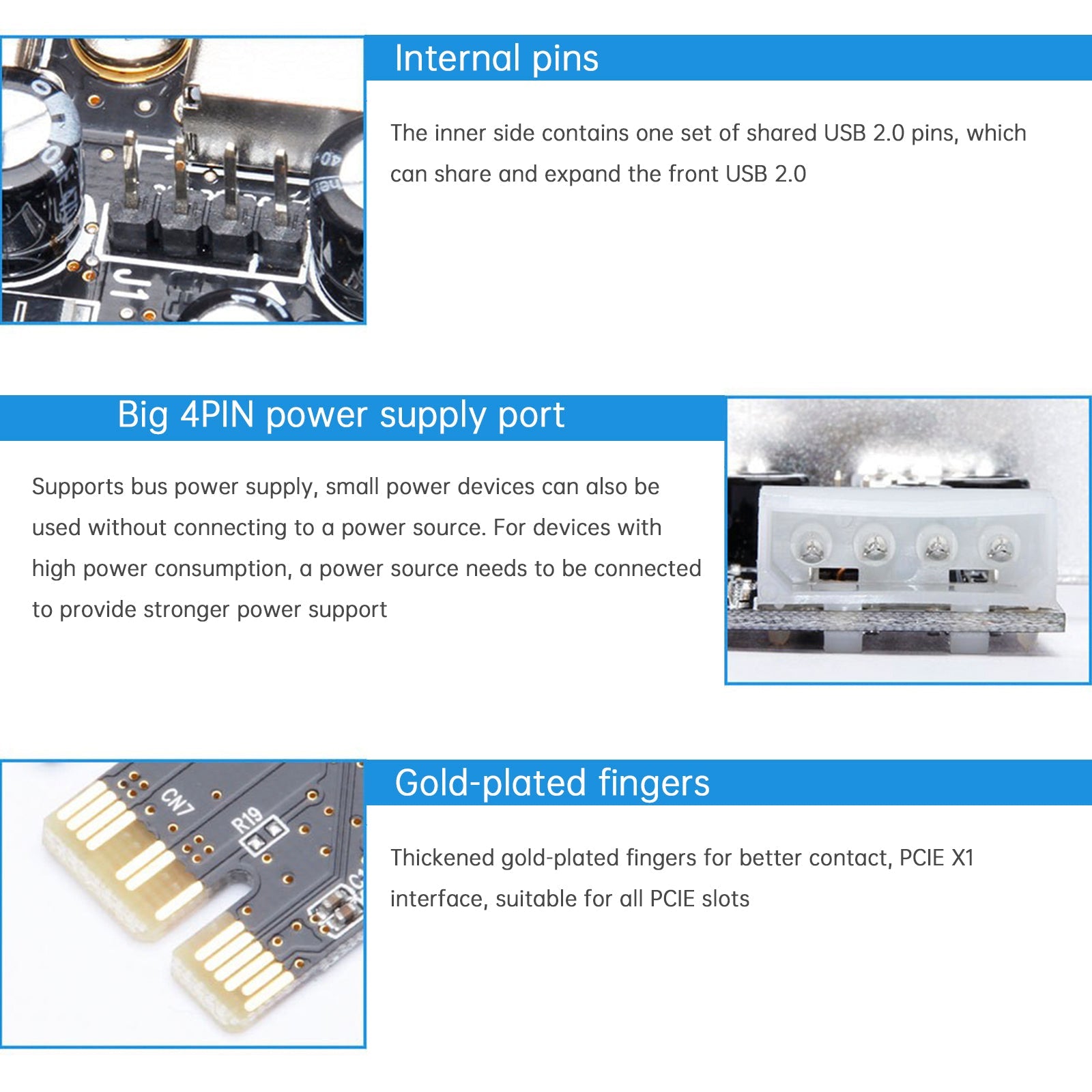 J1

Internal pins

The inner side contains one set of shared USB 2.0 pins, which can share and expand the front USB 2.0

Big 4PIN power supply port

Supports bus power supply, small power devices can also be used without connecting to a power source. For devices with high power consumption, a power source needs to be connected to provide stronger power support

CN7
R19

Gold-plated fingers

Thickened gold-plated fingers for better contact, PCIE X1 interface, suitable for all PCIE slots