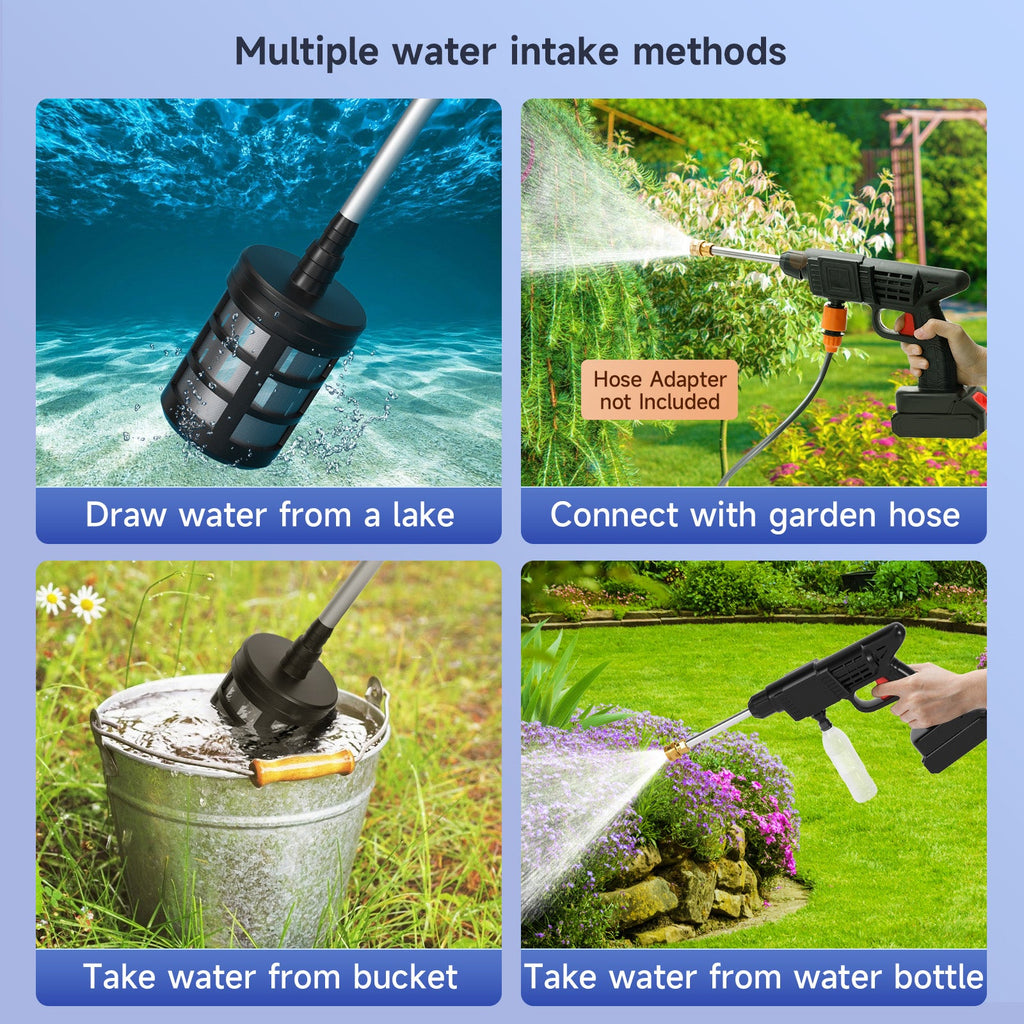 Multiple water intake methods

Draw water from a lake

Hose Adapter not Included

Connect with garden hose

Take water from bucket

Take water from water bottle