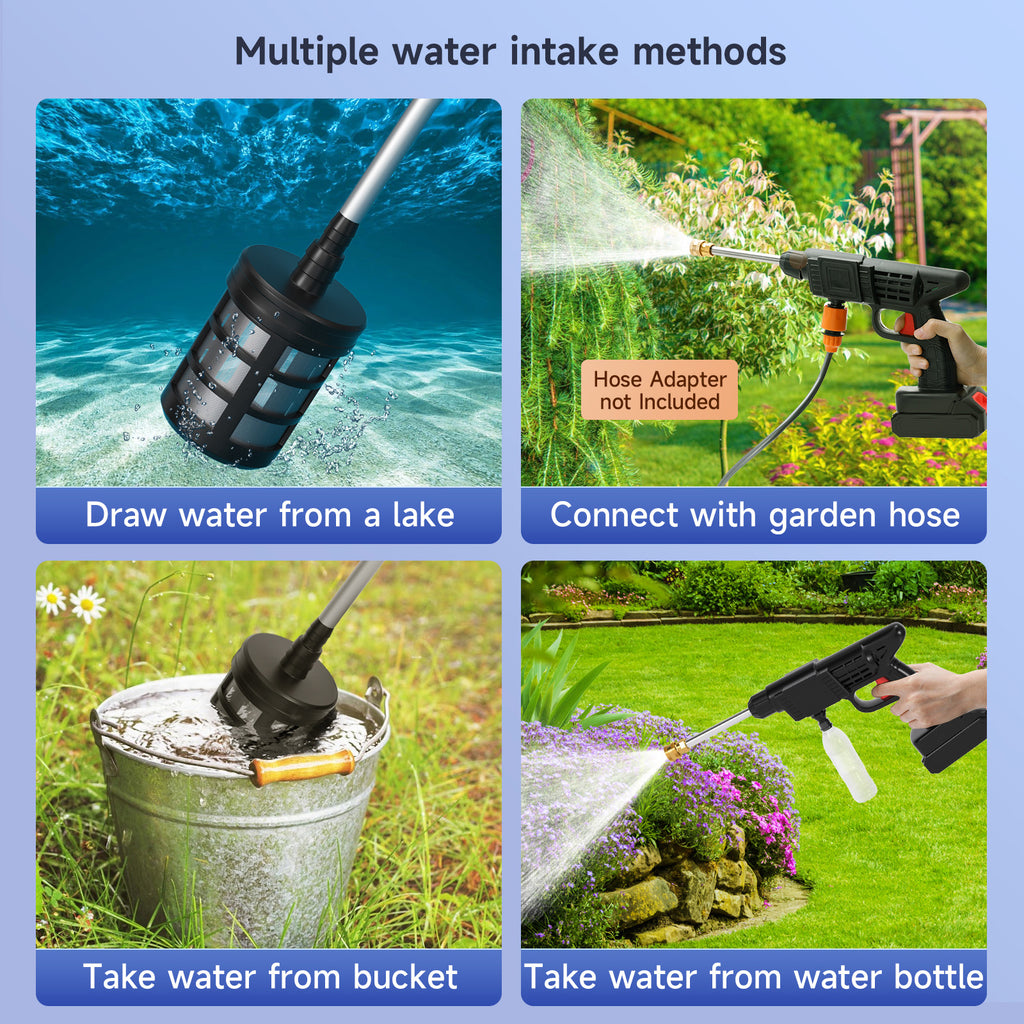 Multiple water intake methods

Draw water from a lake

Hose Adapter not Included

Connect with garden hose

Take water from bucket

Take water from water bottle