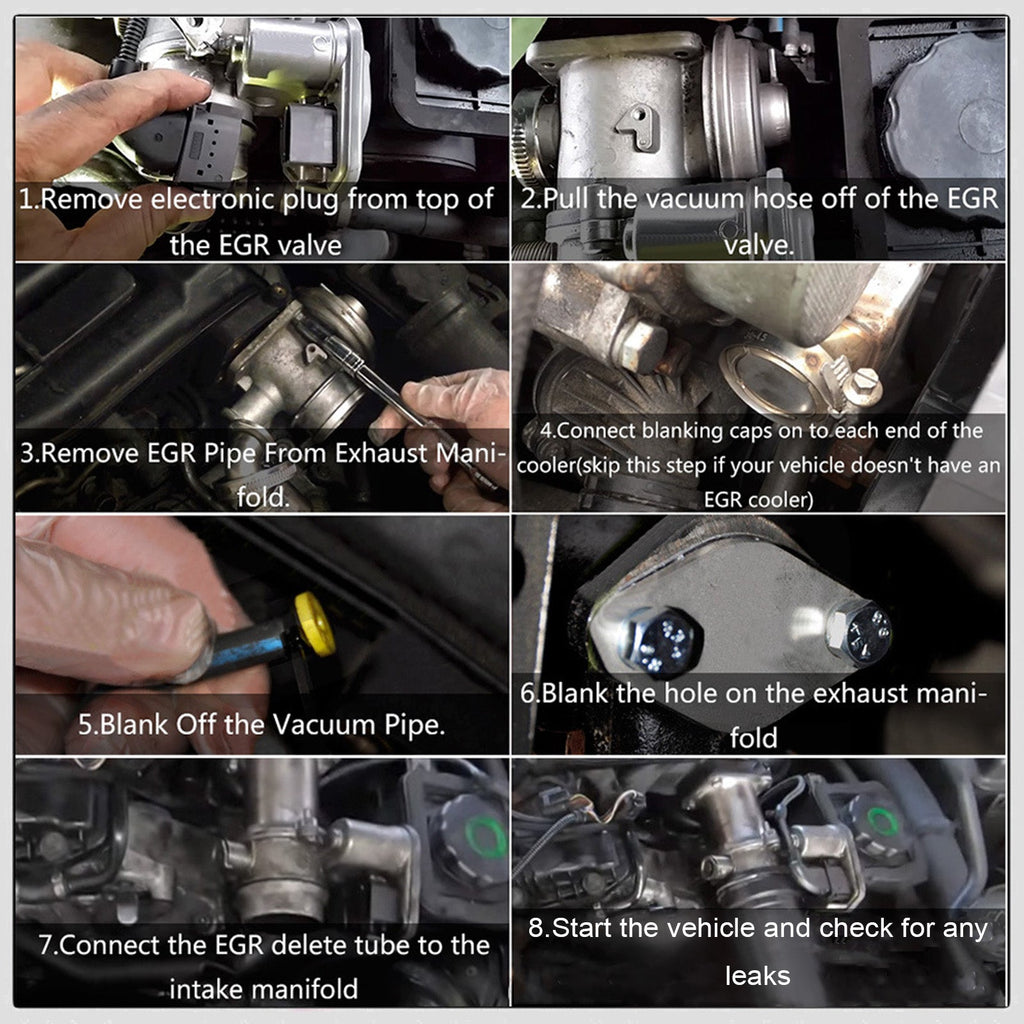 1.Remove electronic plug from top of the EGR valve

2.Pull the vacuum hose off of the EGR valve.

3.Remove EGR Pipe From Exhaust Manifold.

4.Connect blanking caps on to each end of the cooler(skip this step if your vehicle doesn't have an EGR cooler)

5.Blank Off the Vacuum Pipe.

6.Blank the hole on the exhaust manifold

7.Connect the EGR delete tube to the intake manifold

8.Start the vehicle and check for any leaks