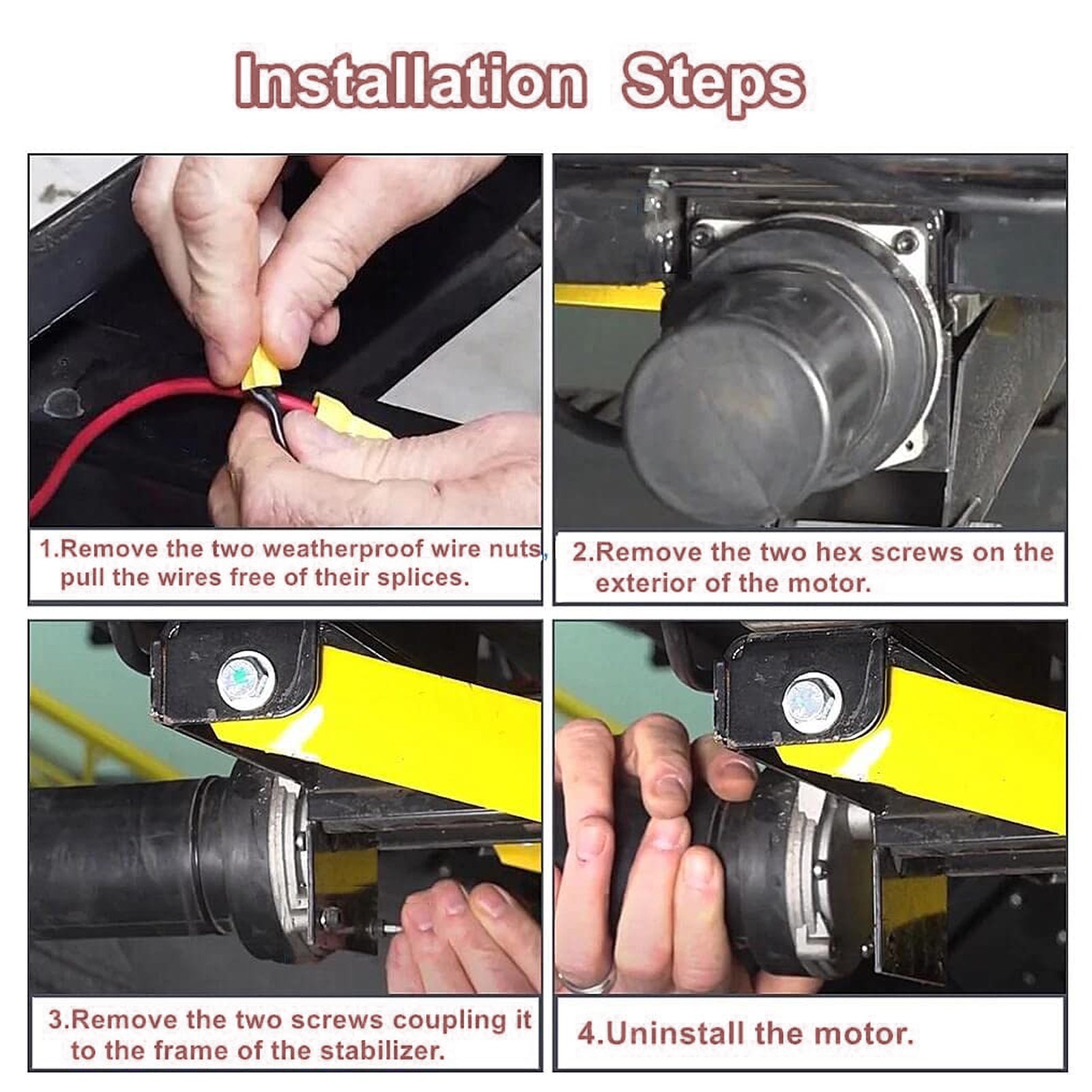 Installation Steps

1.Remove the two weatherproof wire nuts, pull the wires free of their splices.

2.Remove the two hex screws on the exterior of the motor.

3.Remove the two screws coupling it to the frame of the stabilizer.

4.Uninstall the motor.