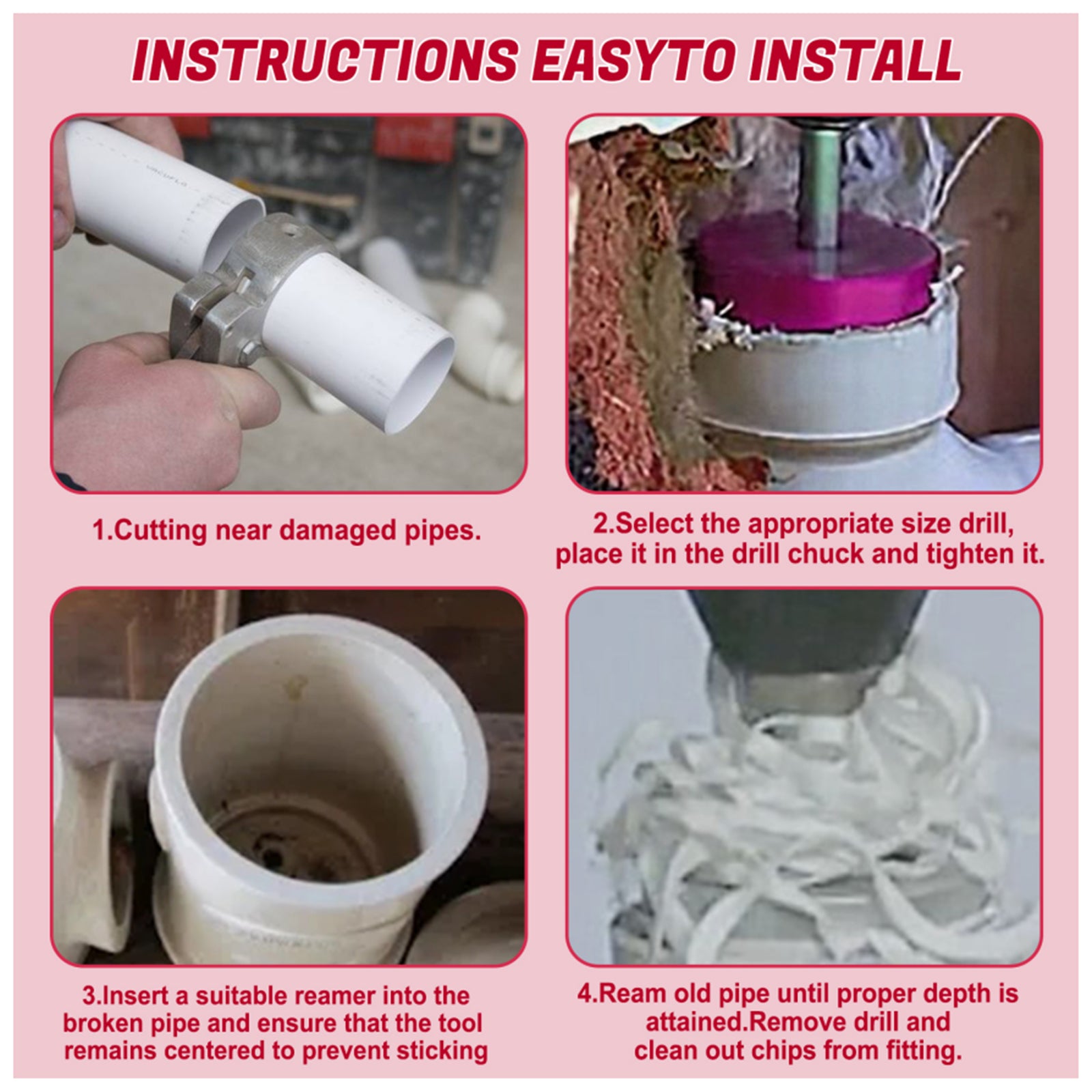 INSTRUCTIONS EASYTO INSTALL

1.Cutting near damaged pipes.

2.Select the appropriate size drill, place it in the drill chuck and tighten it.

3.Insert a suitable reamer into the broken pipe and ensure that the tool remains centered to prevent sticking

4.Ream old pipe until proper depth is attained.Remove drill and clean out chips from fitting.