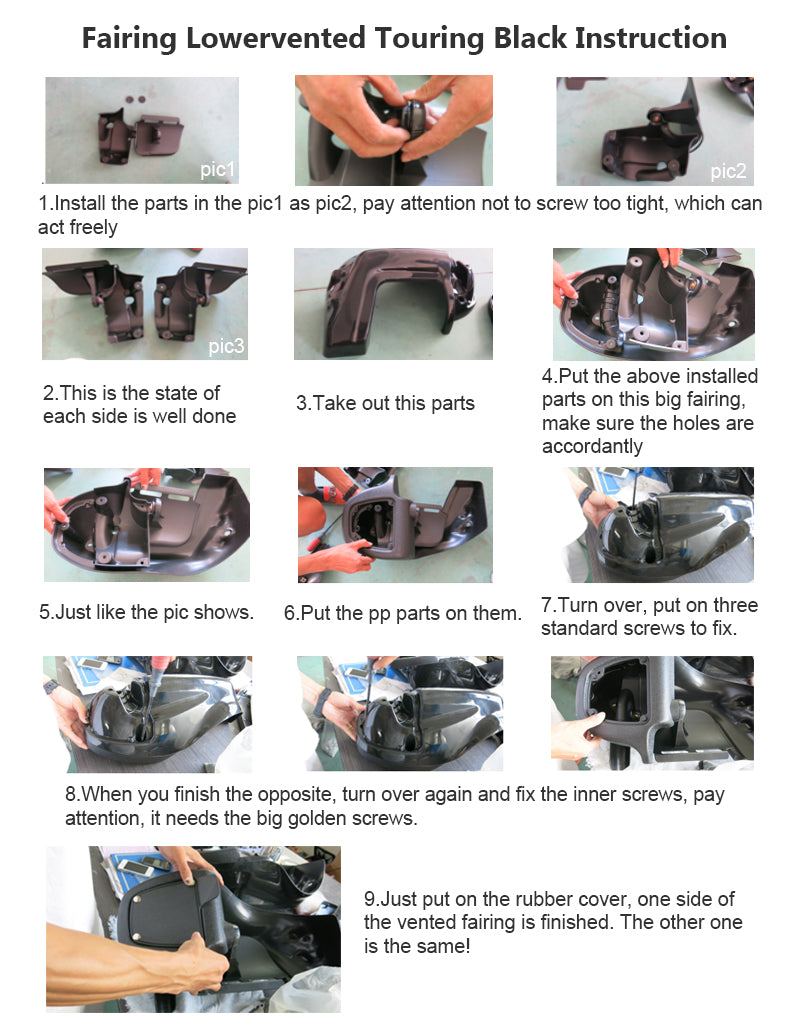 Fairing Lowervented Touring Black Instruction

pic1

pic2

1.Install the parts in the pic1 as pic2, pay attention not to screw too tight, which can act freely

pic3

2.This is the state of each side is well done

3.Take out this parts

4.Put the above installed parts on this big fairing, make sure the holes are accordantly

5.Just like the pic shows.

6.Put the pp parts on them.

7.Turn over, put on three standard screws to fix.

8.When you finish the opposite, turn over again and fix the inner screws, pay attention, it needs the big golden screws.

9.Just put on the rubber cover, one side of the vented fairing is finished. The other one is the same!