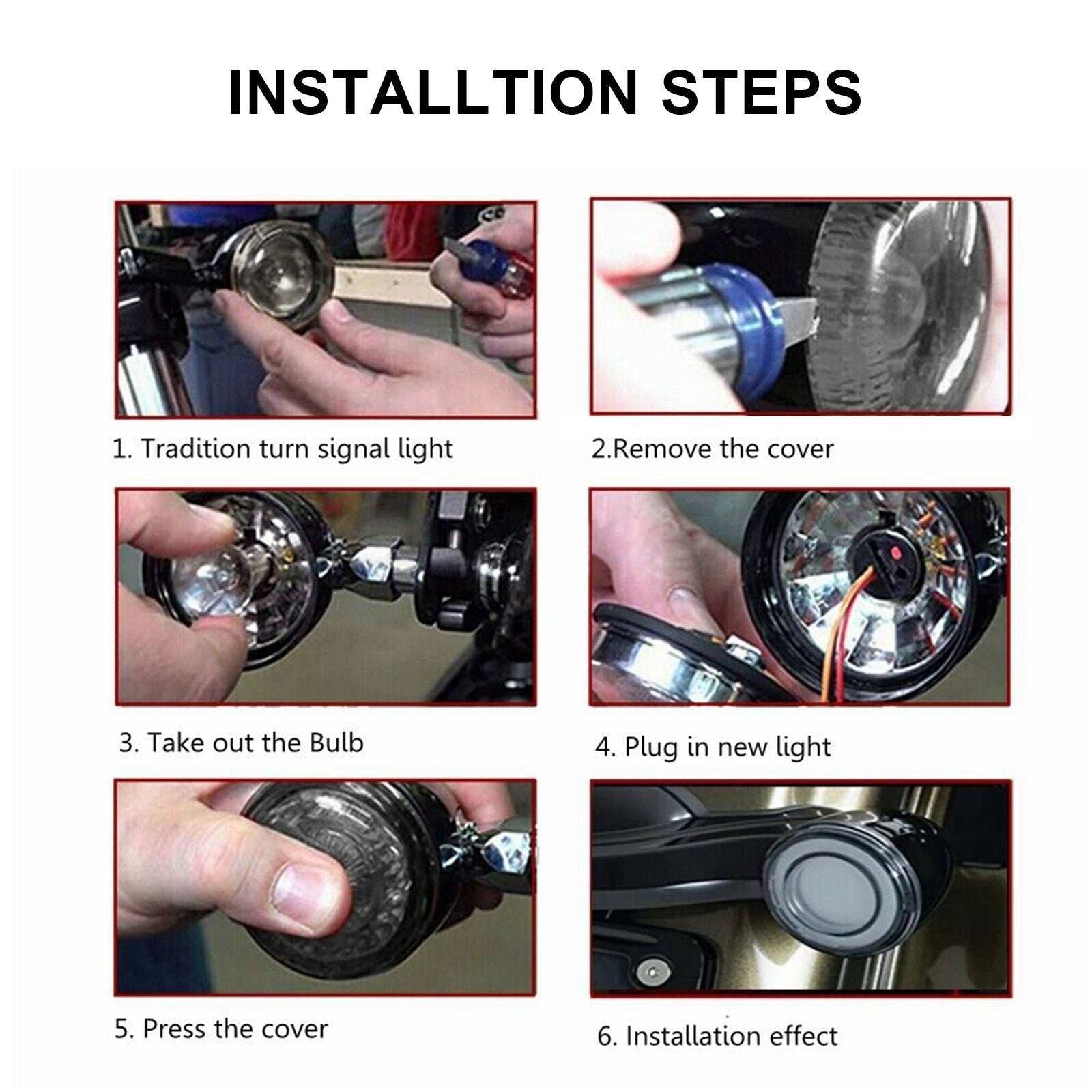 INSTALLTION STEPS

1. Tradition turn signal light

2.Remove the cover

3. Take out the Bulb

4. Plug in new light

5. Press the cover

6. Installation effect