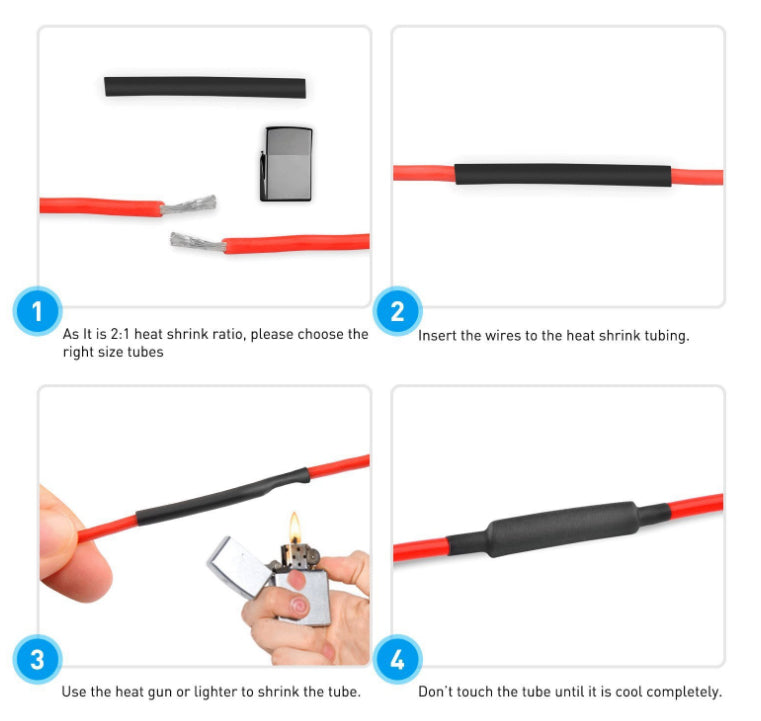 1
As It is 2:1 heat shrink ratio, please choose the right size tubes

2
Insert the wires to the heat shrink tubing.

3
Use the heat gun or lighter to shrink the tube.

4
Don't touch the tube until it is cool completely.