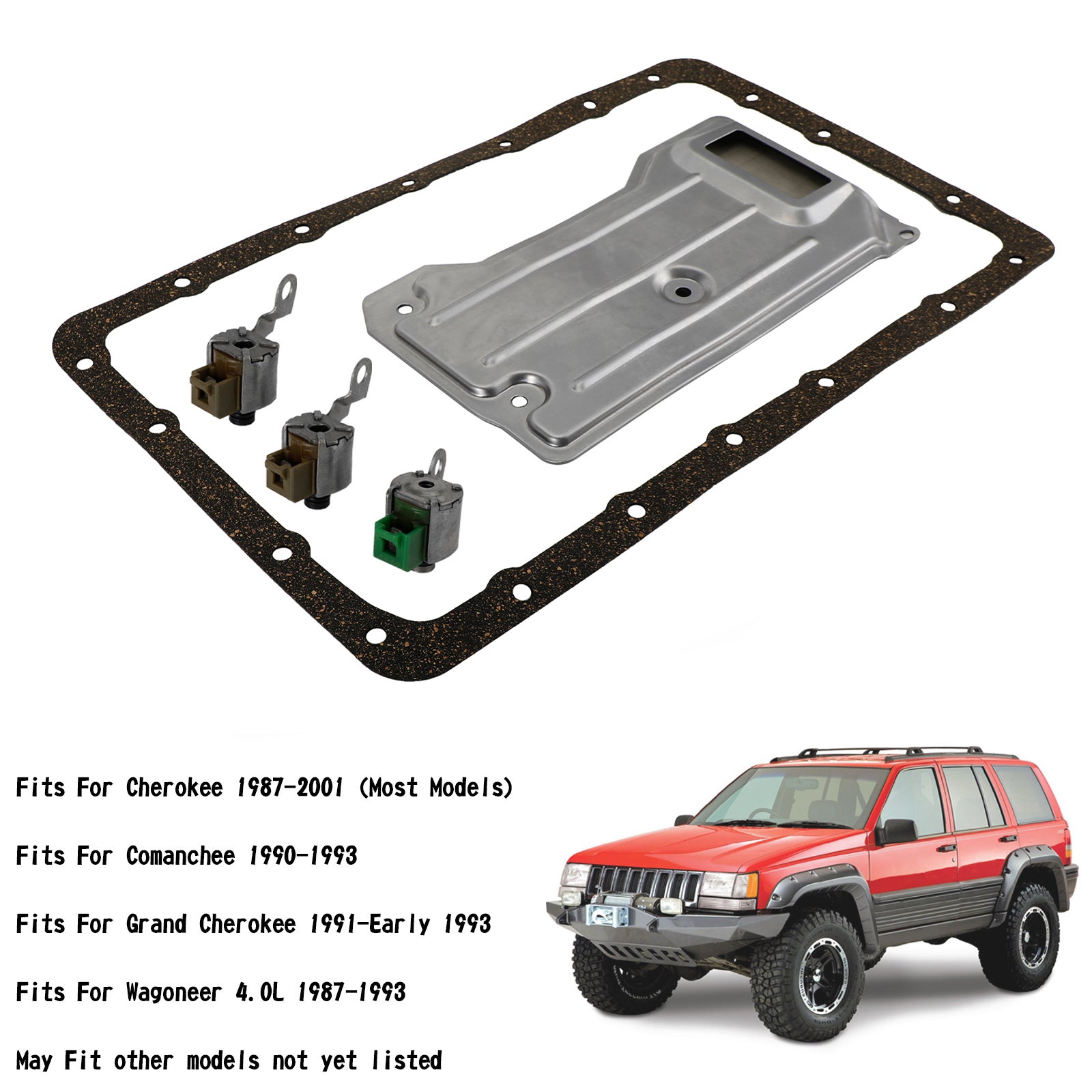 Fits For Cherokee 1987-2001 (Most Models)

Fits For Comanchee 1990-1993

Fits For Grand Cherokee 1991-Early 1993

Fits For Wagoneer 4.0L 1987-1993

May Fit other models not yet listed