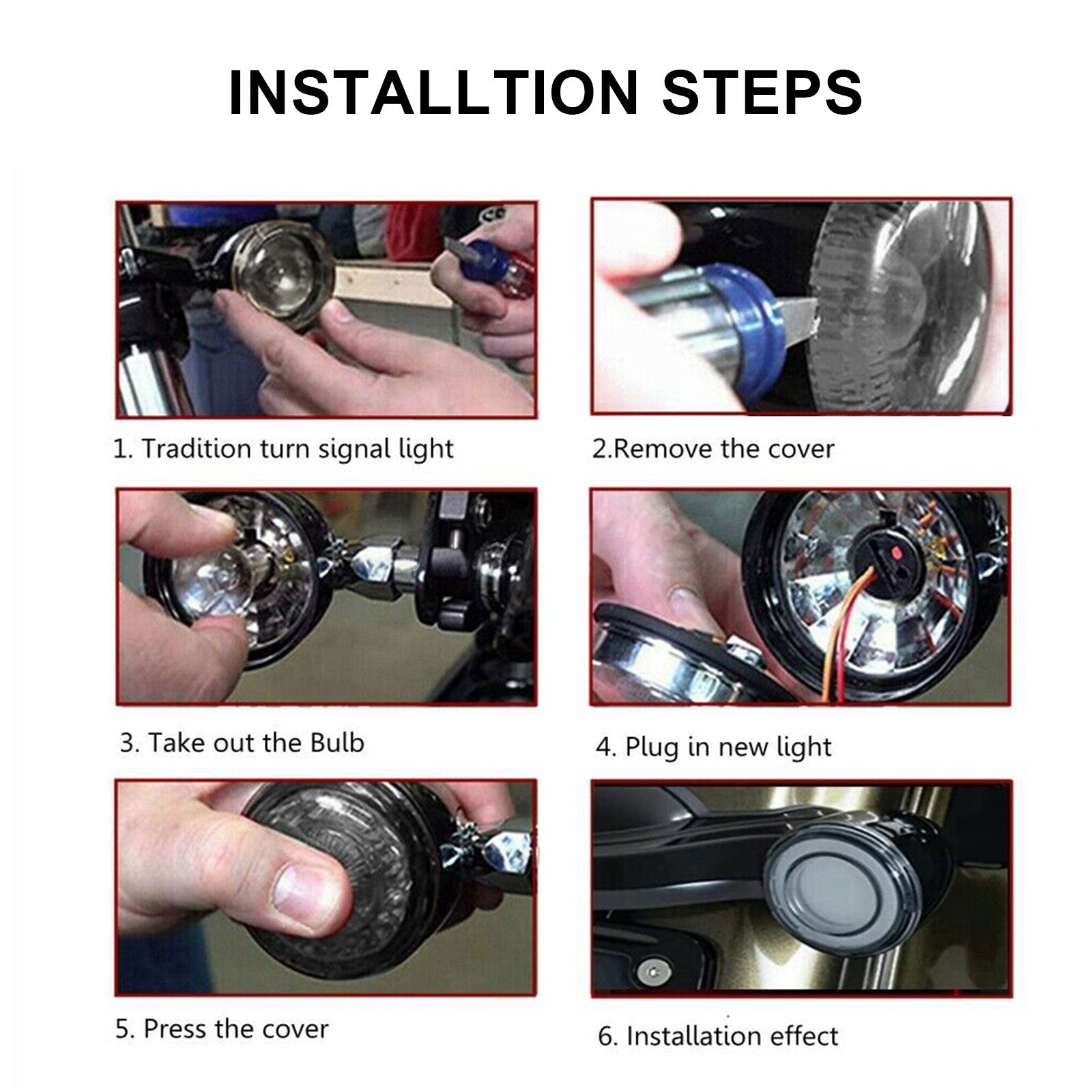 INSTALLTION STEPS

1. Tradition turn signal light

2.Remove the cover

3. Take out the Bulb

4. Plug in new light

5. Press the cover

6. Installation effect