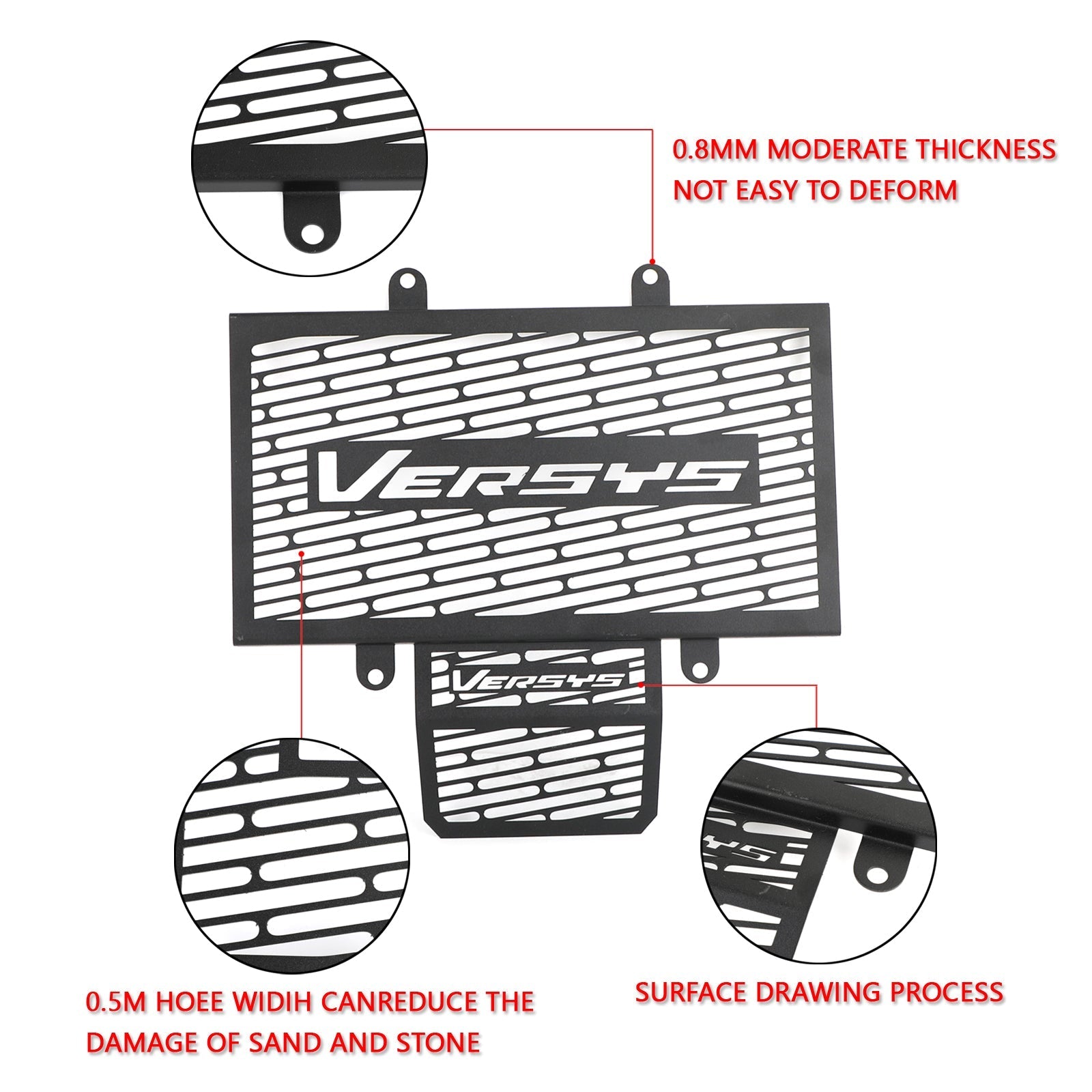 0.8MM MODERATE THICKNESS
NOT EASY TO DEFORM

VERSYS

VERSYS

0.5M HOEE WIDIH CANREDUCE THE DAMAGE OF SAND AND STONE

SURFACE DRAWING PROCESS