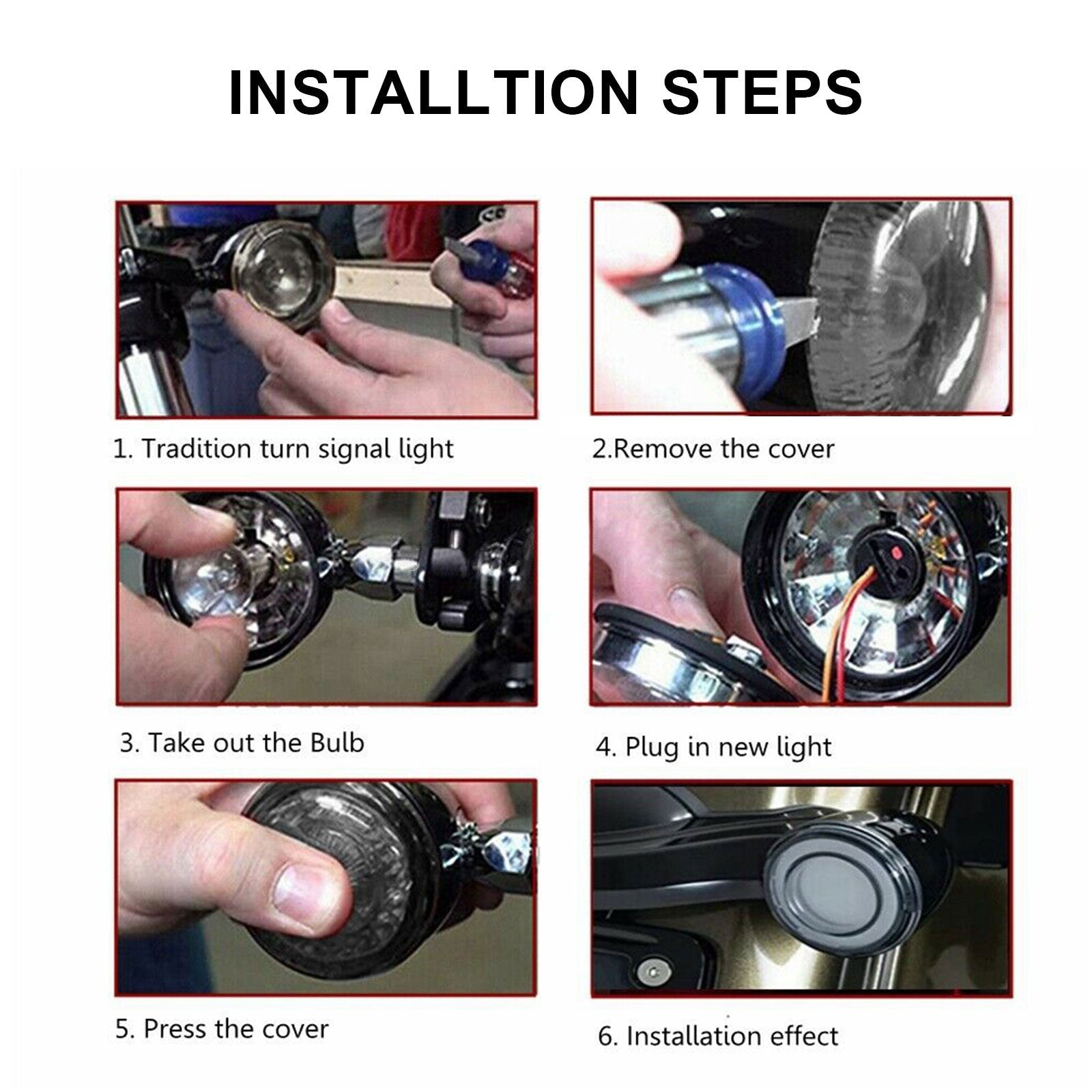 INSTALLTION STEPS

1. Tradition turn signal light

2.Remove the cover

3. Take out the Bulb

4. Plug in new light

5. Press the cover

6. Installation effect