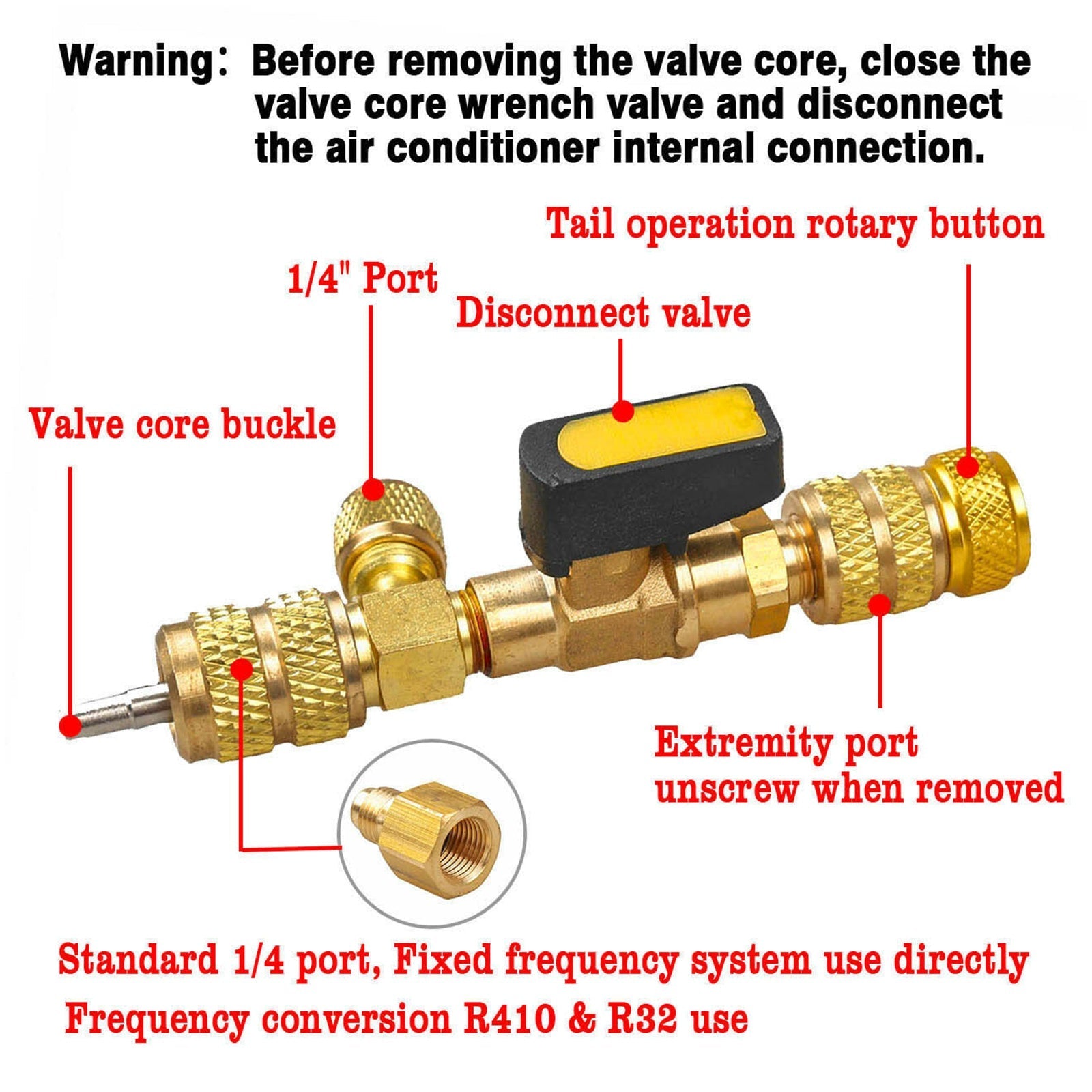 Warning: Before removing the valve core, close the valve core wrench valve and disconnect the air conditioner internal connection.

Tail operation rotary button

1/4" Port

Disconnect valve

Valve core buckle

Extremity port unscrew when removed

Standard 1/4 port, Fixed frequency system use directly

Frequency conversion R410 & R32 use