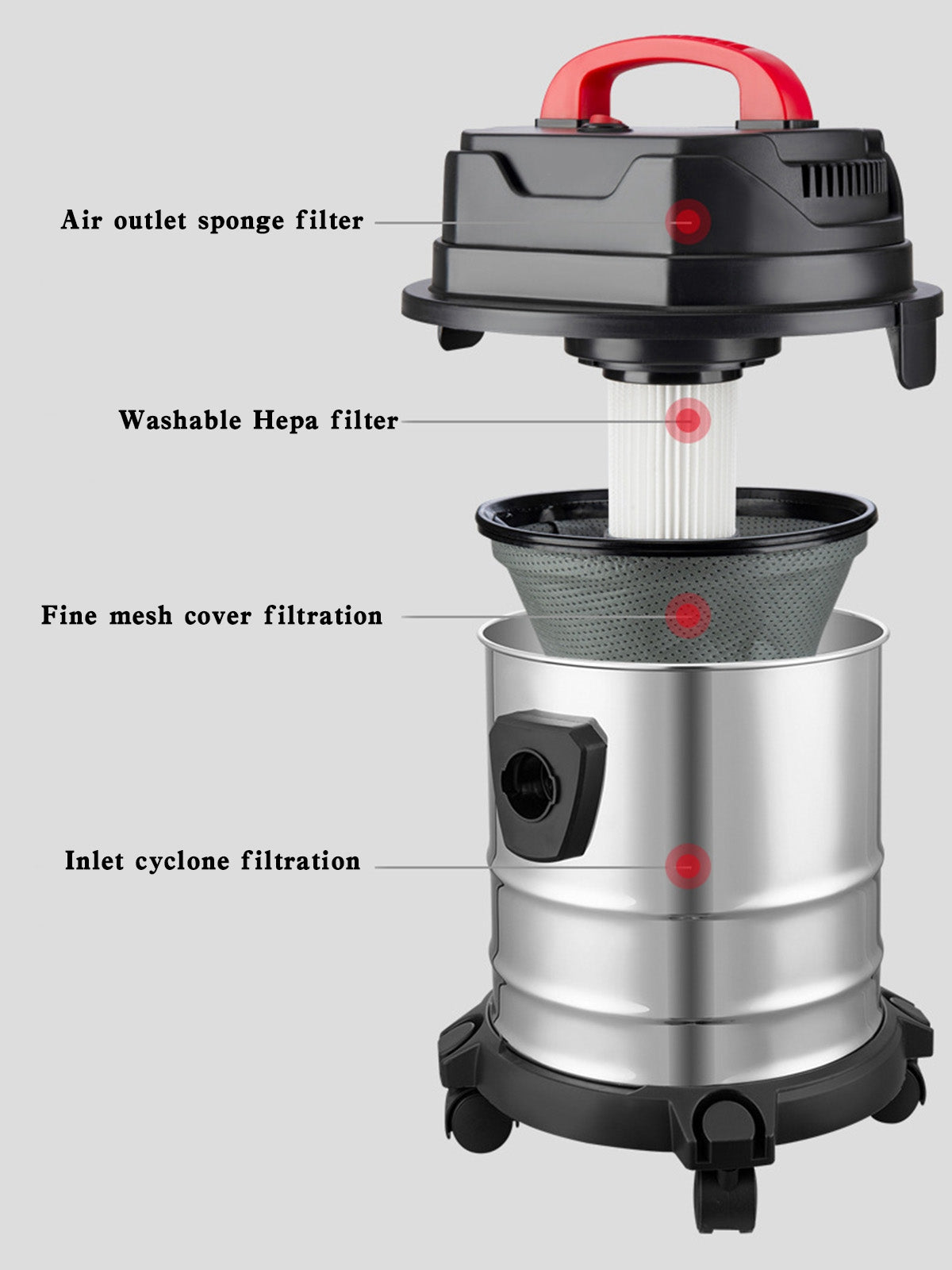 Air outlet sponge filter

Washable Hepa filter

Fine mesh cover filtration

Inlet cyclone filtration