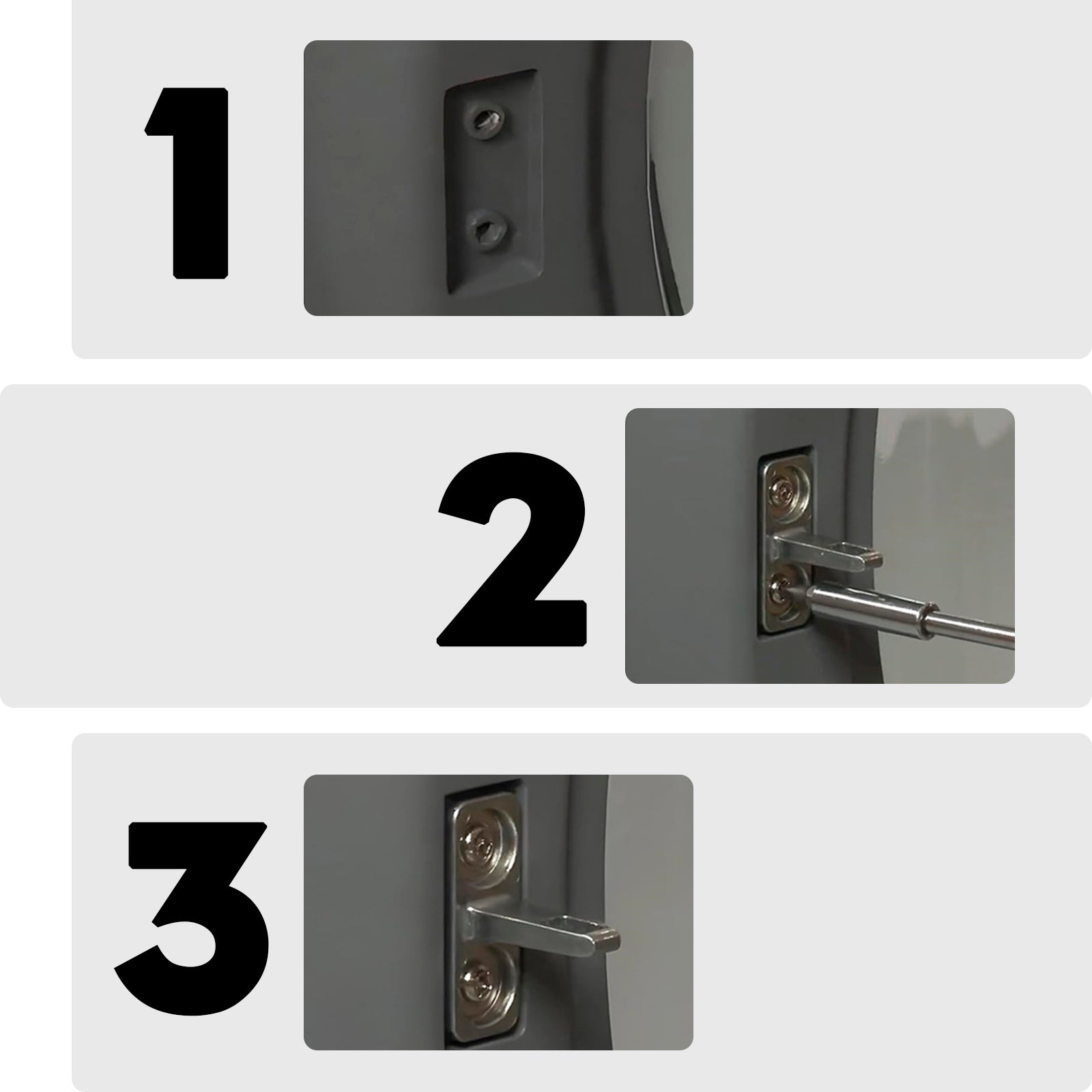 1

2

3