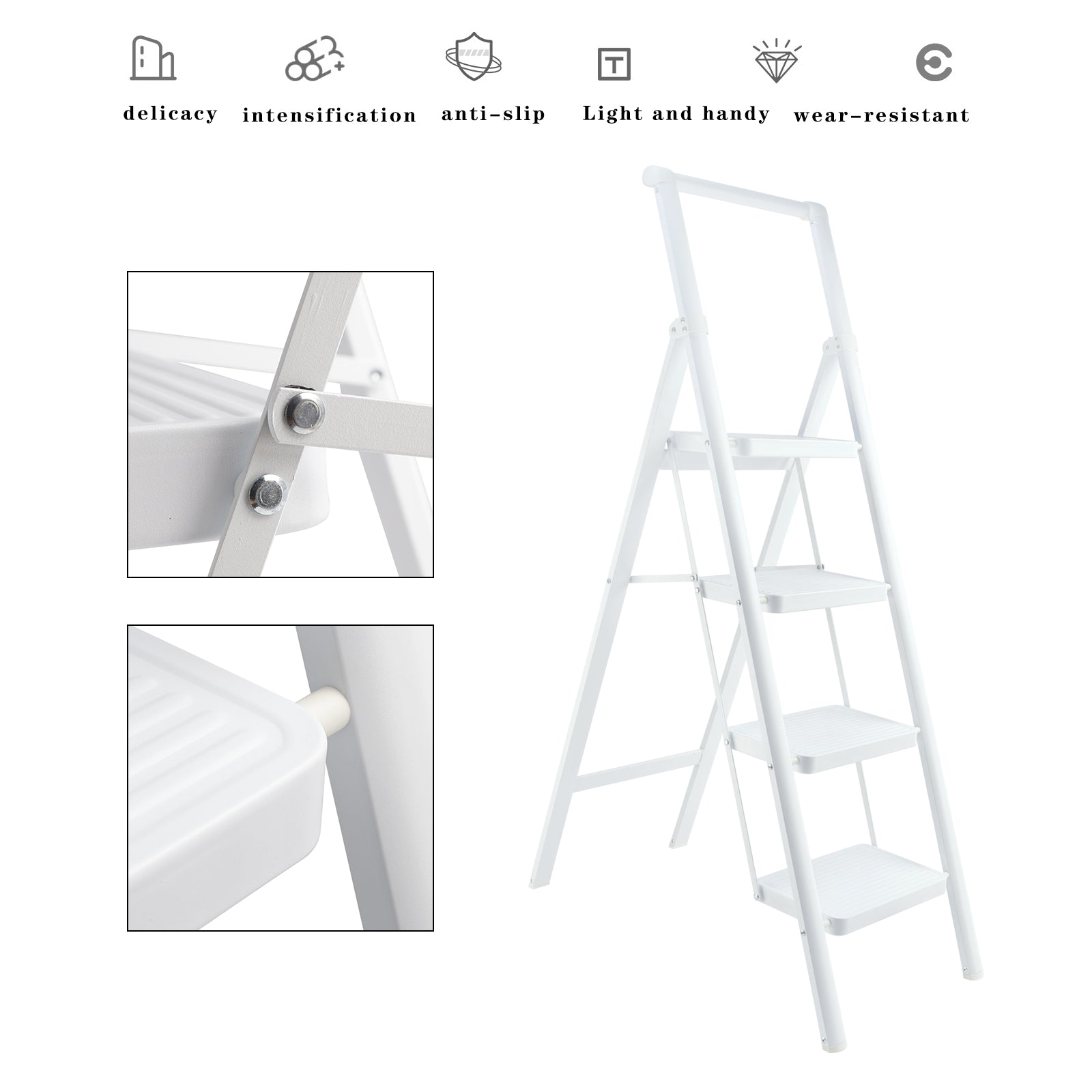 delicacy intensification anti-slip Light and handy wear-resistant