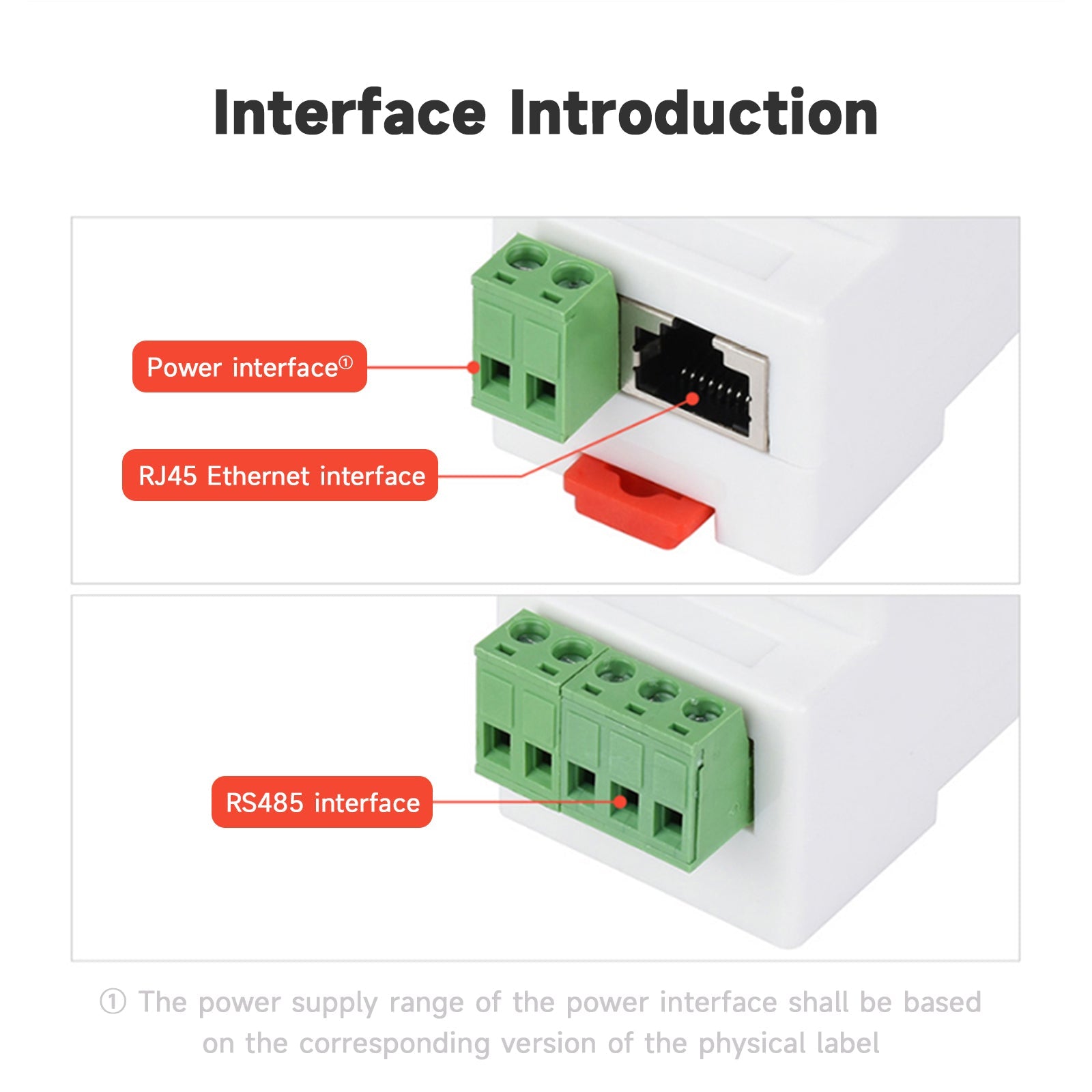 Interface Introduction

Power interface①

RJ45 Ethernet interface

RS485 interface

① The power supply range of the power interface shall be based on the corresponding version of the physical label