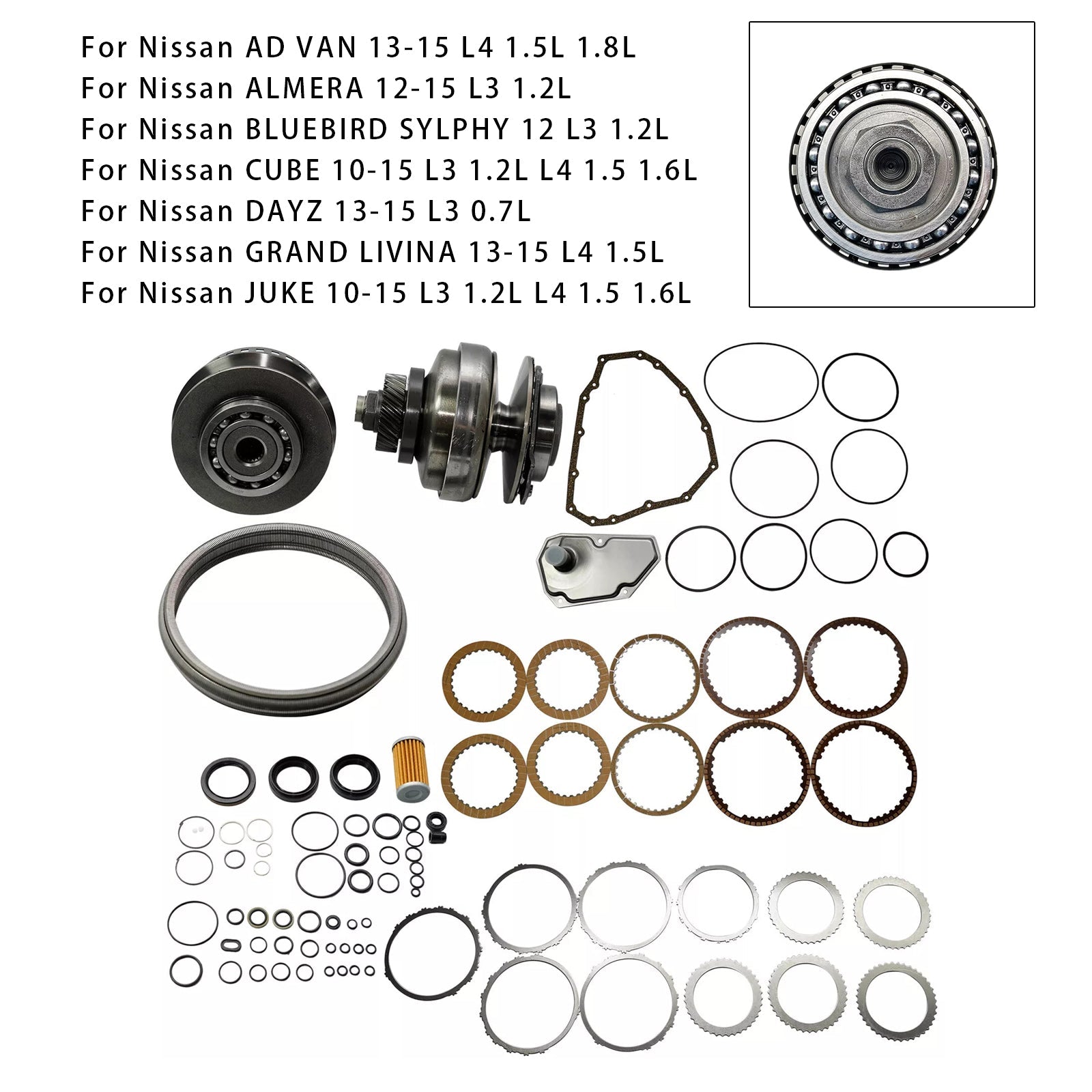 For Nissan AD VAN 13-15 L4 1.5L 1.8L
For Nissan ALMERA 12-15 L3 1.2L
For Nissan BLUEBIRD SYLPHY 12 L3 1.2L
For Nissan CUBE 10-15 L3 1.2L L4 1.5 1.6L
For Nissan DAYZ 13-15 L3 0.7L
For Nissan GRAND LIVINA 13-15 L4 1.5L
For Nissan JUKE 10-15 L3 1.2L L4 1.5 1.6L