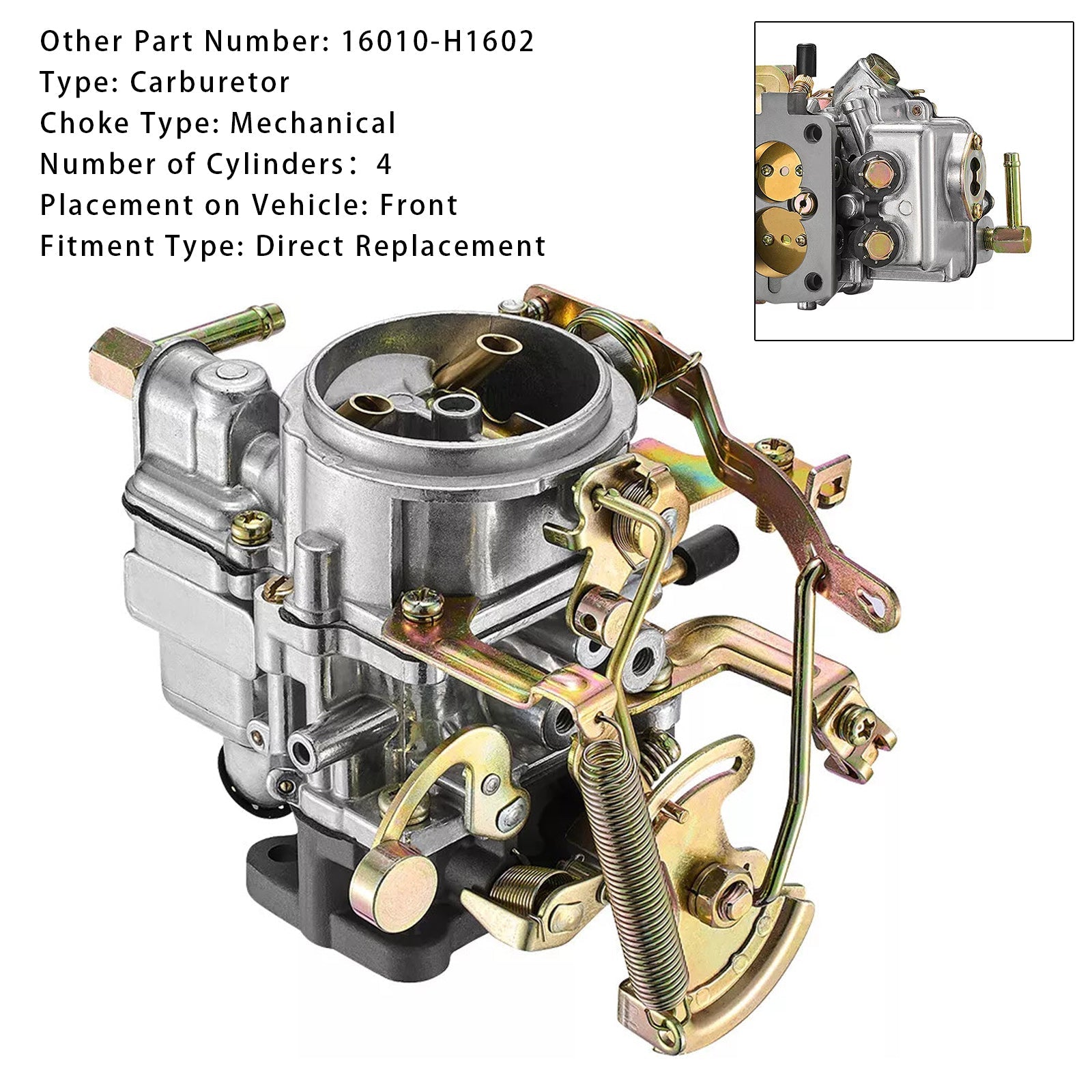 Other Part Number: 16010-H1602
Type: Carburetor
Choke Type: Mechanical
Number of Cylinders： 4
Placement on Vehicle: Front
Fitment Type: Direct Replacement