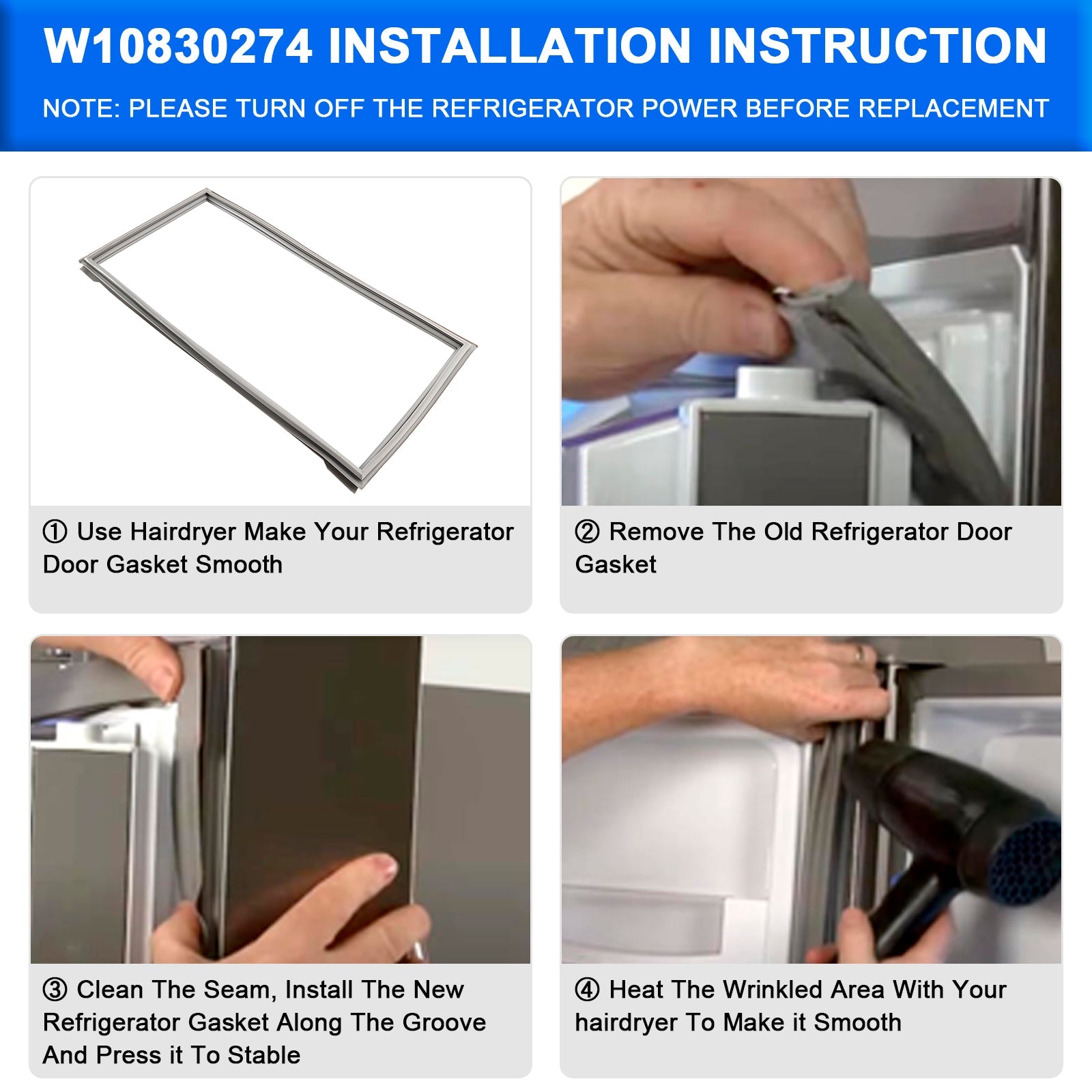 W10830274 INSTALLATION INSTRUCTION

NOTE: PLEASE TURN OFF THE REFRIGERATOR POWER BEFORE REPLACEMENT

① Use Hairdryer Make Your Refrigerator Door Gasket Smooth

② Remove The Old Refrigerator Door Gasket

③ Clean The Seam, Install The New Refrigerator Gasket Along The Groove And Press it To Stable

④ Heat The Wrinkled Area With Your hairdryer To Make it Smooth