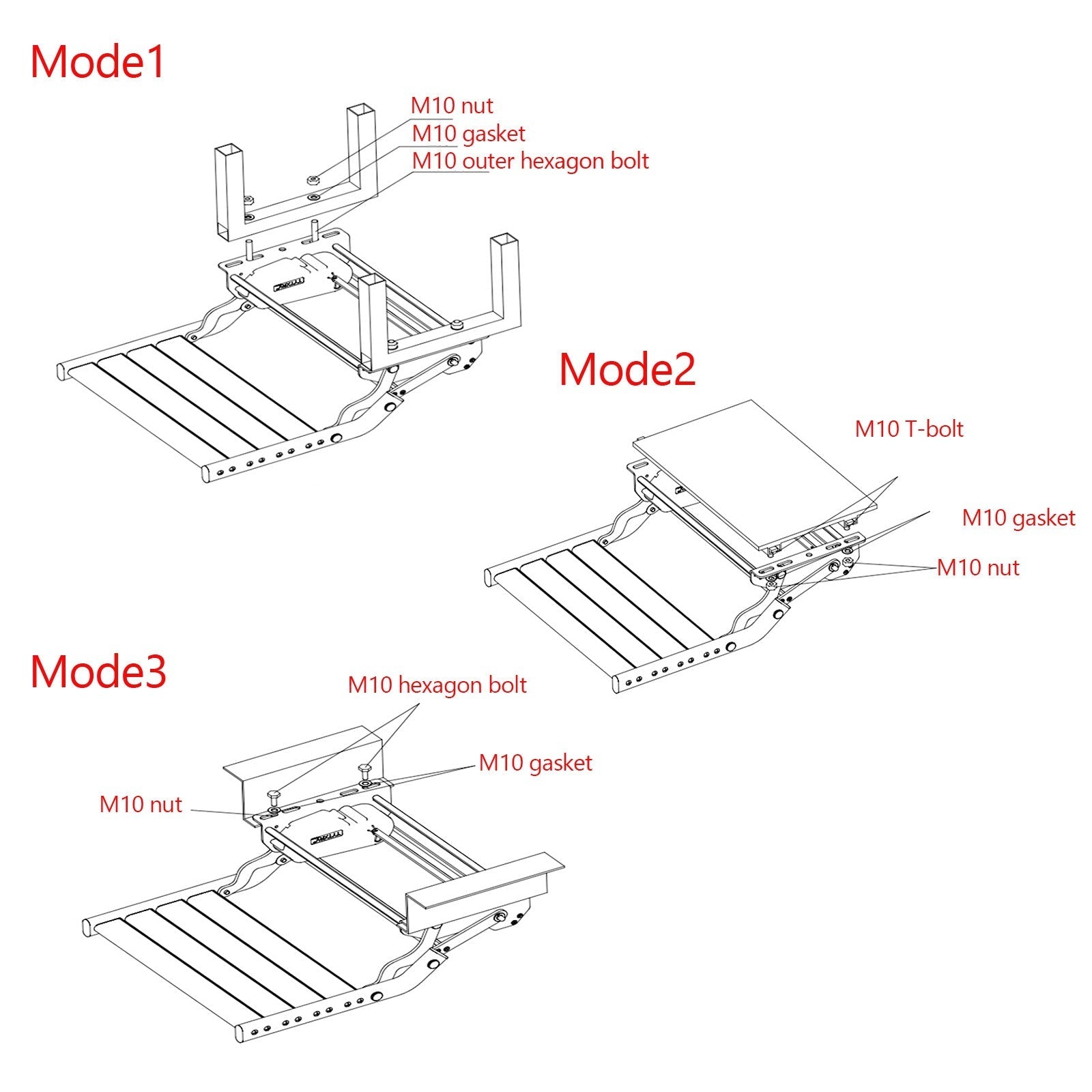 Mode1

M10 nut
M10 gasket
M10 outer hexagon bolt

Mode2

M10 T-bolt
M10 gasket
M10 nut

Mode3

M10 hexagon bolt
M10 gasket
M10 nut