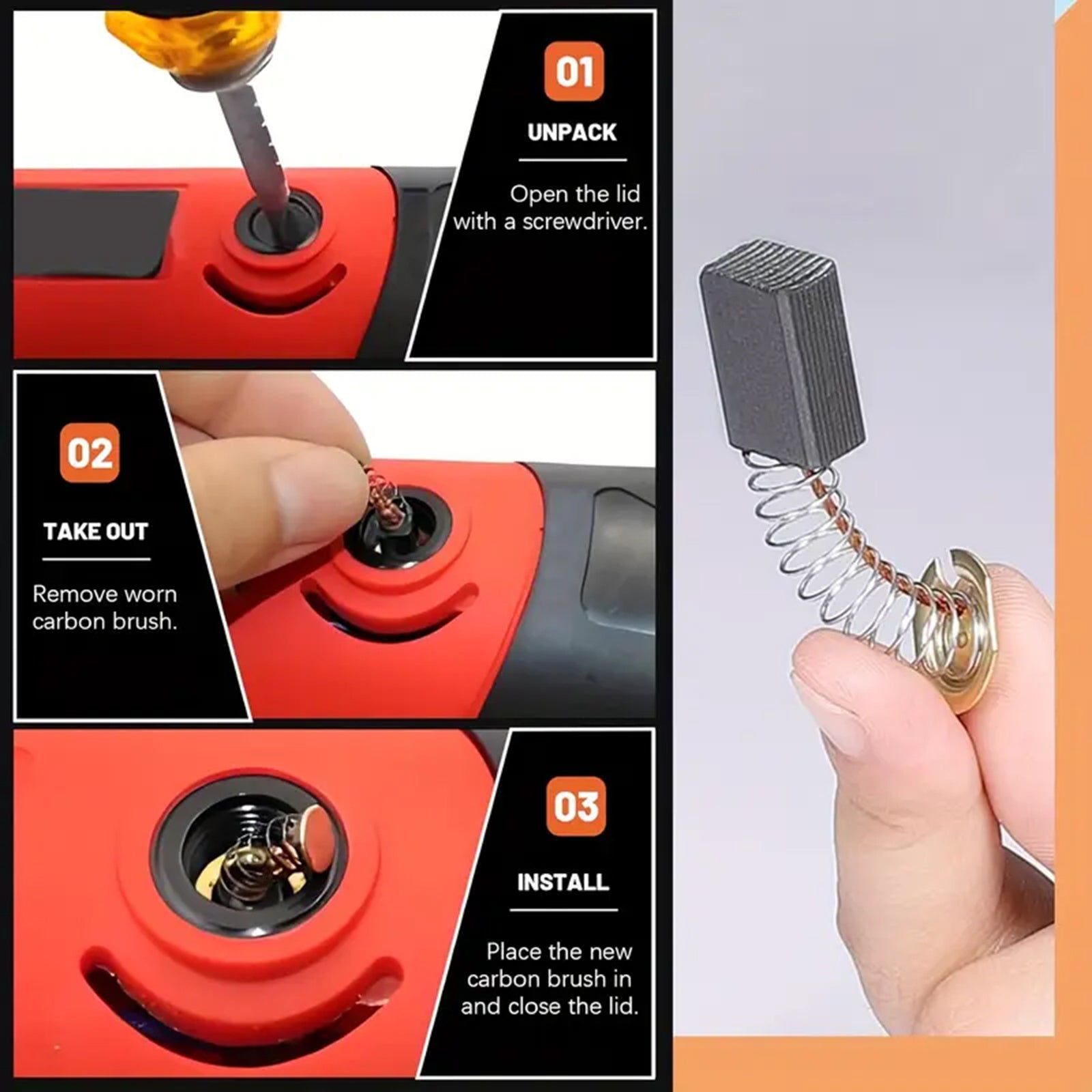 01

UNPACK

Open the lid with a screwdriver.

02

TAKE OUT

Remove worn carbon brush.

03

INSTALL

Place the new carbon brush in and close the lid.