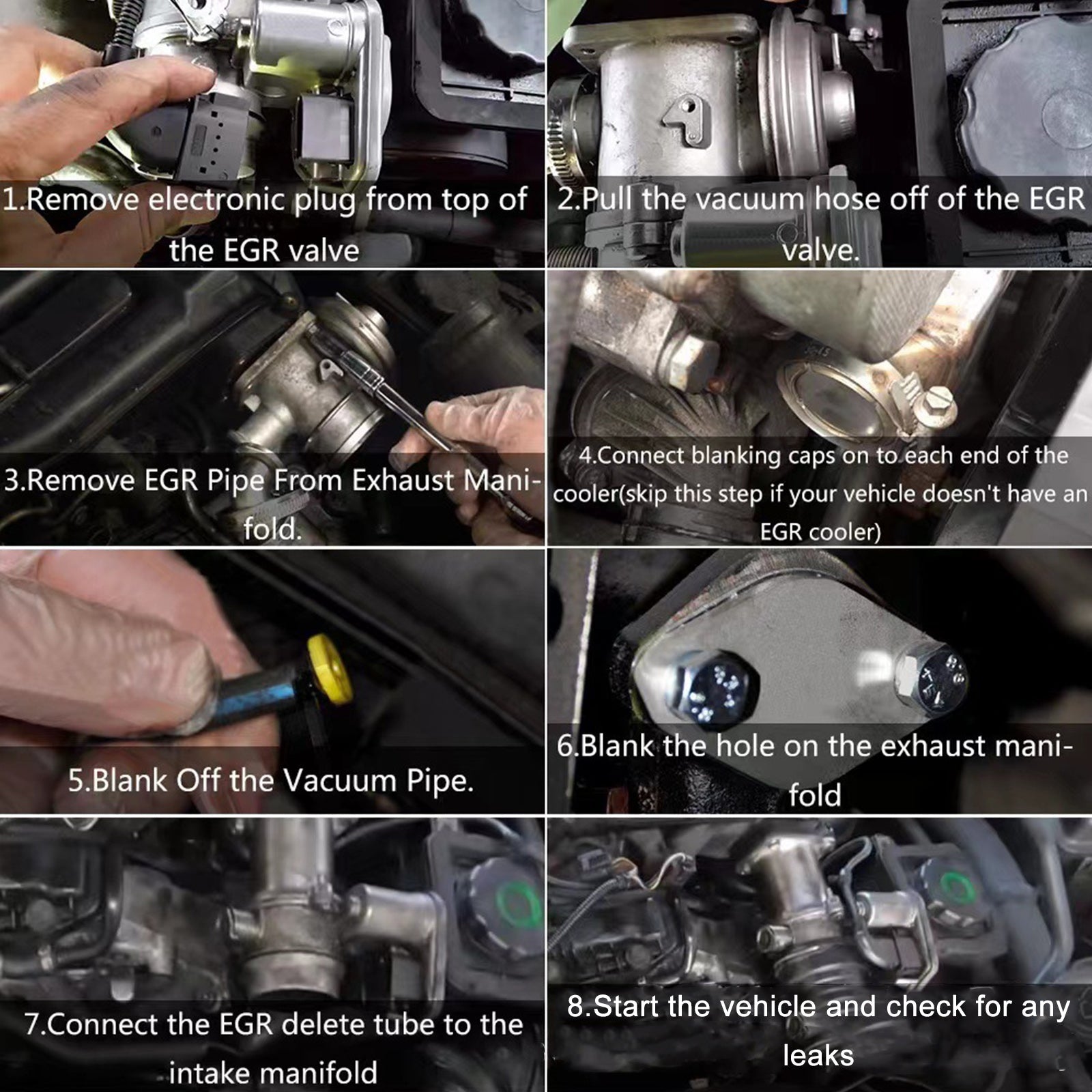 1.Remove electronic plug from top of the EGR valve

2.Pull the vacuum hose off of the EGR valve.

3.Remove EGR Pipe From Exhaust Manifold.

4.Connect blanking caps on to each end of the cooler(skip this step if your vehicle doesn't have an EGR cooler)

5.Blank Off the Vacuum Pipe.

6.Blank the hole on the exhaust manifold

7.Connect the EGR delete tube to the intake manifold

8.Start the vehicle and check for any leaks