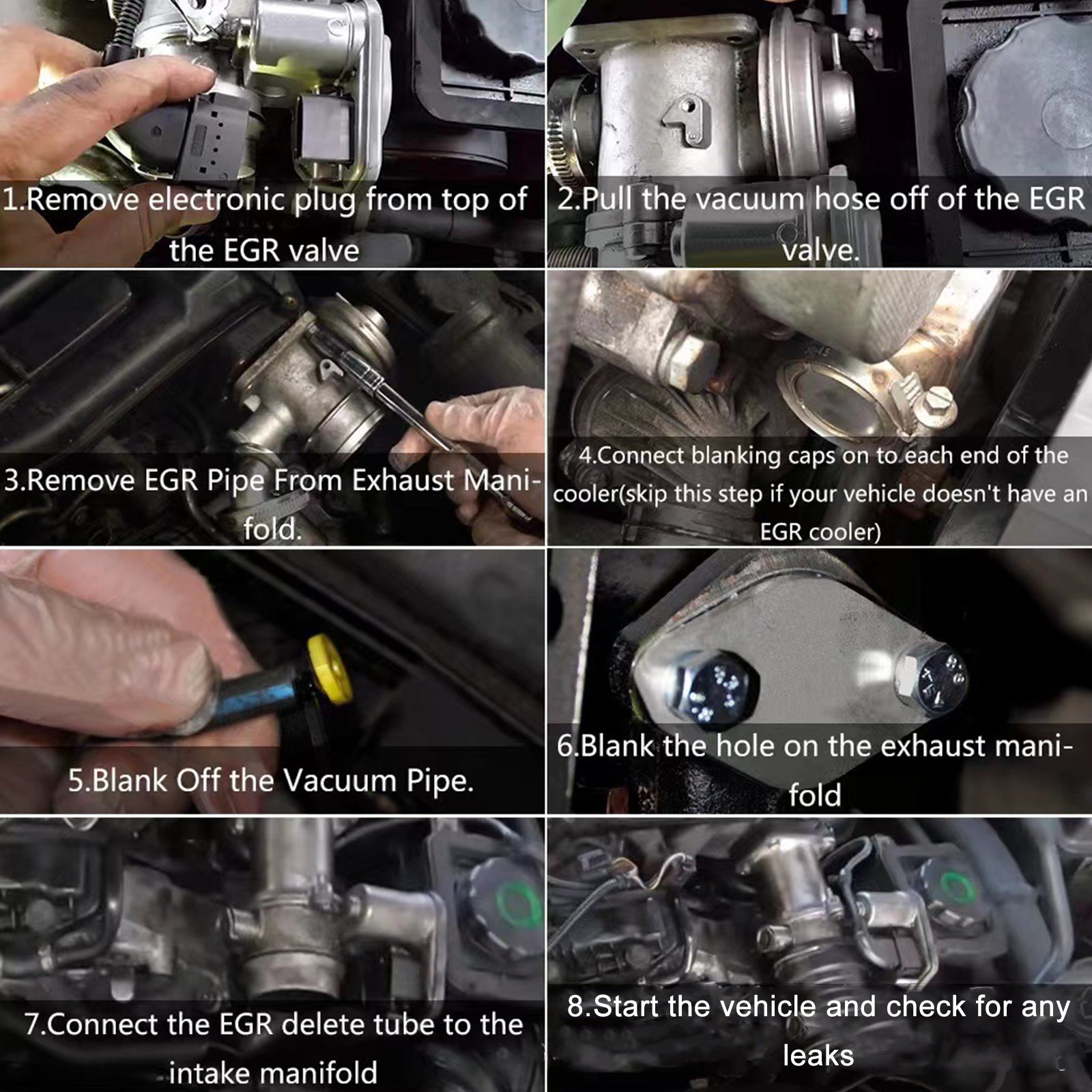 1.Remove electronic plug from top of the EGR valve

2.Pull the vacuum hose off of the EGR valve.

3.Remove EGR Pipe From Exhaust Manifold.

4.Connect blanking caps on to each end of the cooler(skip this step if your vehicle doesn't have an EGR cooler)

5.Blank Off the Vacuum Pipe.

6.Blank the hole on the exhaust manifold

7.Connect the EGR delete tube to the intake manifold

8.Start the vehicle and check for any leaks