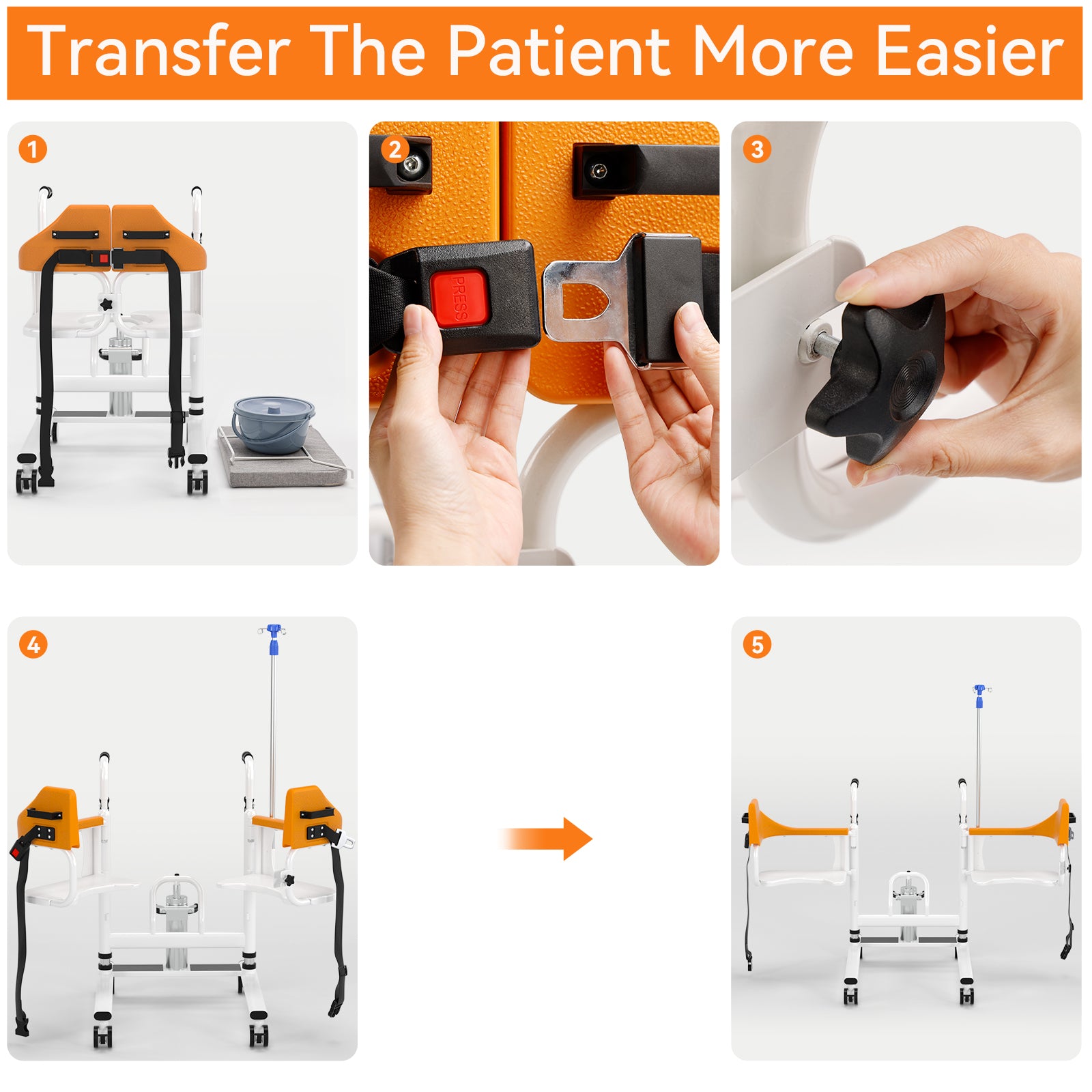 Transfer The Patient More Easier

1

2

PRESS

3

4

5