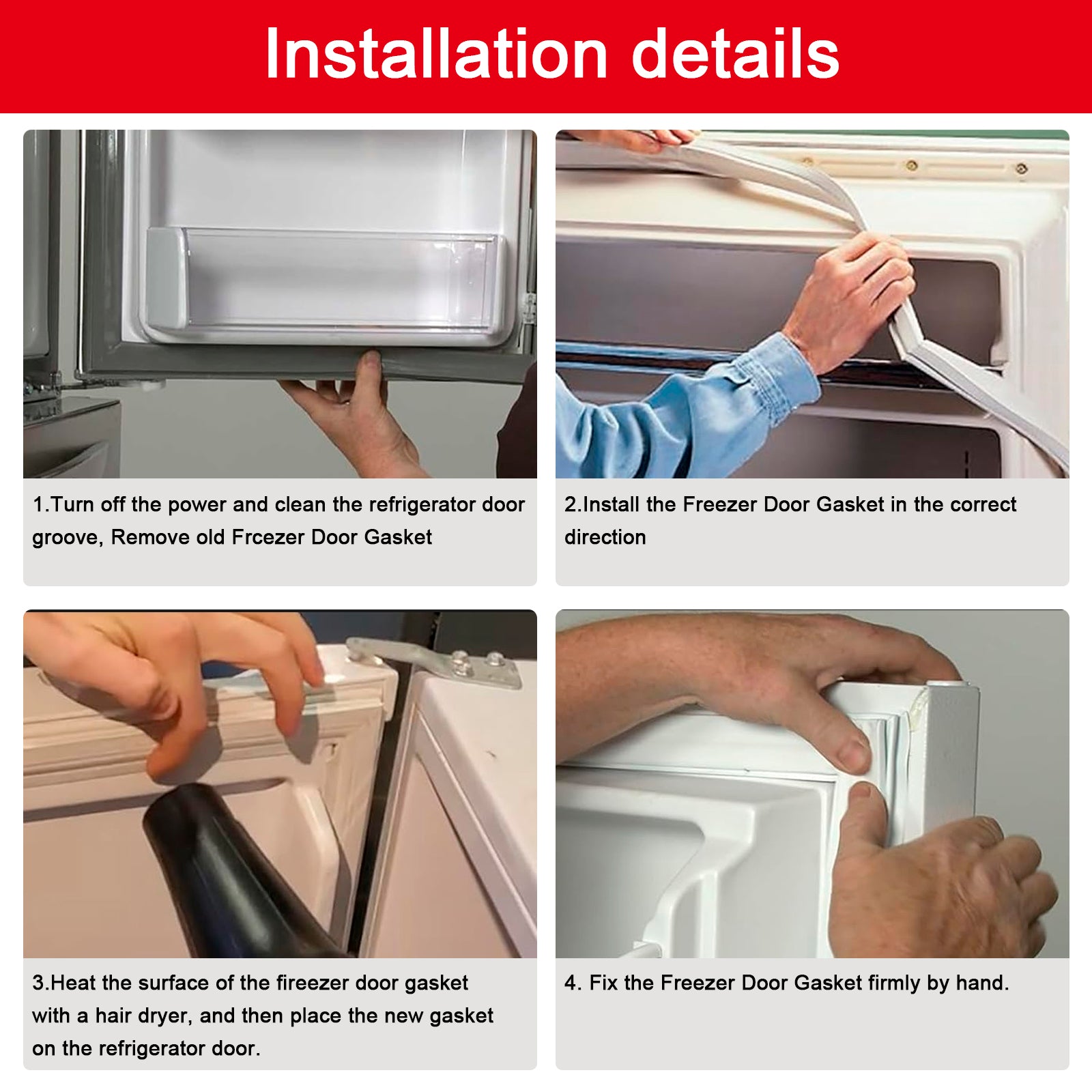 Installation details

1.Turn off the power and clean the refrigerator door groove, Remove old Frcezer Door Gasket

2.Install the Freezer Door Gasket in the correct direction

3.Heat the surface of the fireezer door gasket with a hair dryer, and then place the new gasket on the refrigerator door.

4. Fix the Freezer Door Gasket firmly by hand.