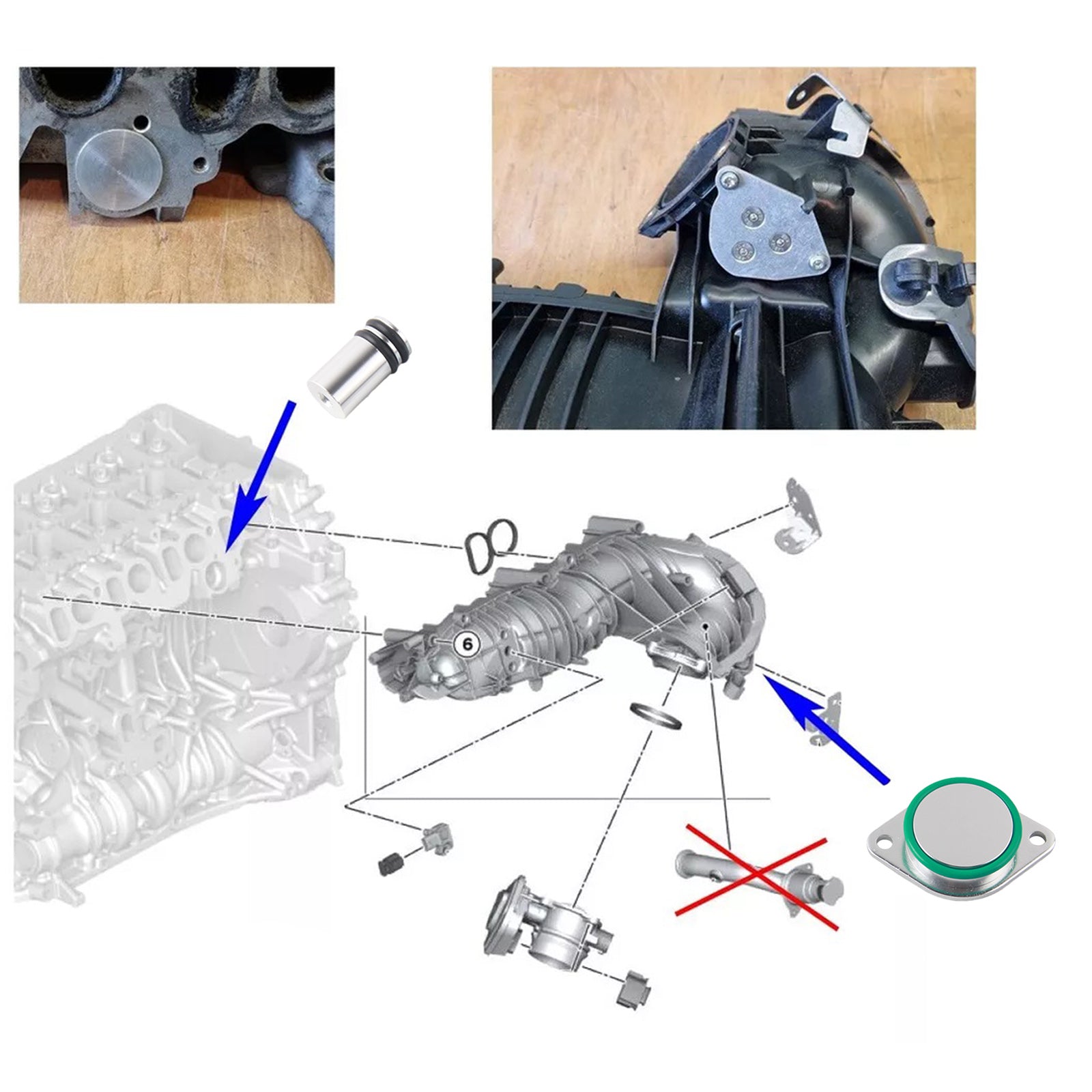 6