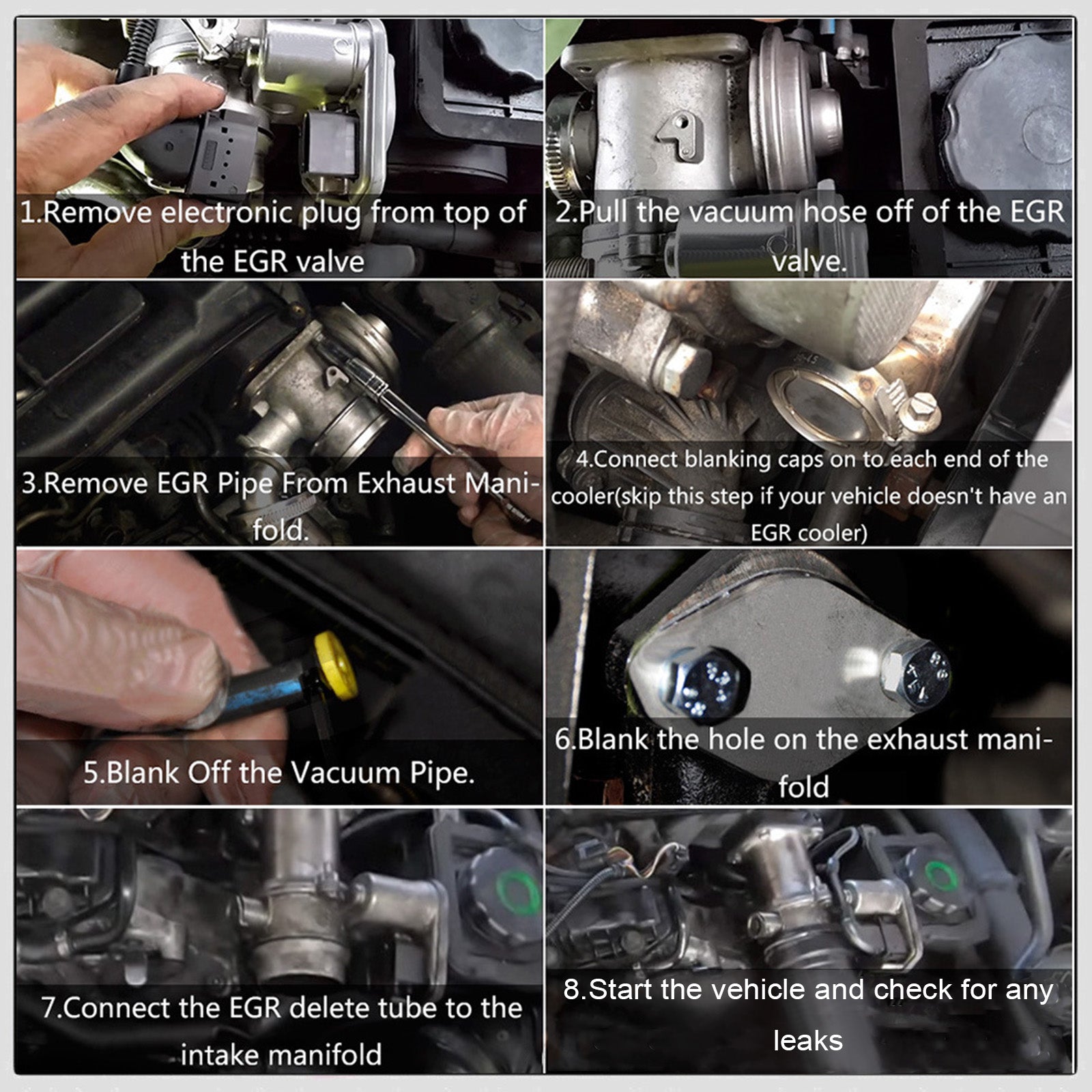 1.Remove electronic plug from top of the EGR valve

2.Pull the vacuum hose off of the EGR valve.

3.Remove EGR Pipe From Exhaust Manifold.

4.Connect blanking caps on to each end of the cooler(skip this step if your vehicle doesn't have an EGR cooler)

5.Blank Off the Vacuum Pipe.

6.Blank the hole on the exhaust manifold

7.Connect the EGR delete tube to the intake manifold

8.Start the vehicle and check for any leaks