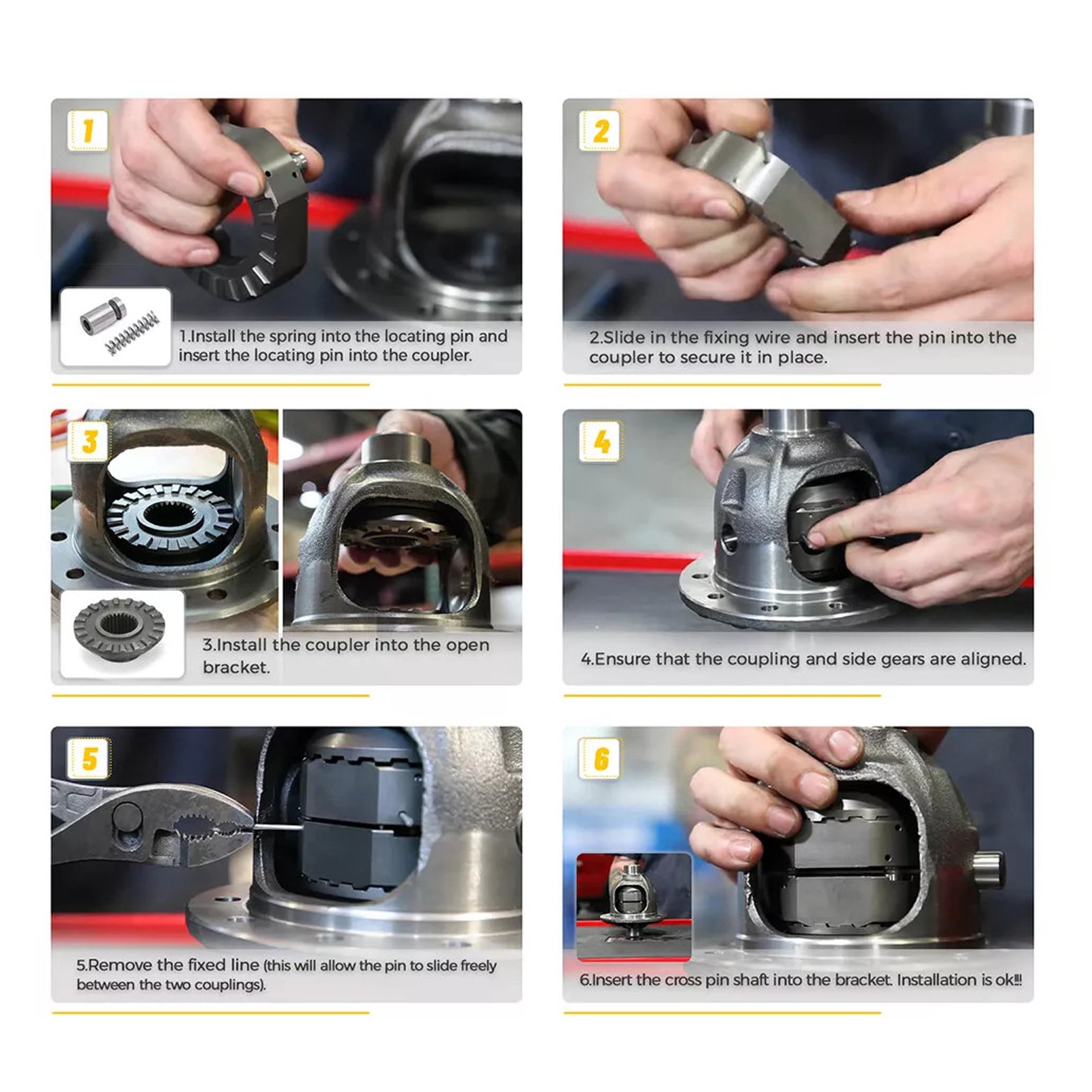 1

1.Install the spring into the locating pin and insert the locating pin into the coupler.

2

2.Slide in the fixing wire and insert the pin into the coupler to secure it in place.

3

3.Install the coupler into the open bracket.

4

4.Ensure that the coupling and side gears are aligned.

5

5.Remove the fixed line (this will allow the pin to slide freely between the two couplings).

6

6.Insert the cross pin shaft into the bracket. Installation is ok!!!