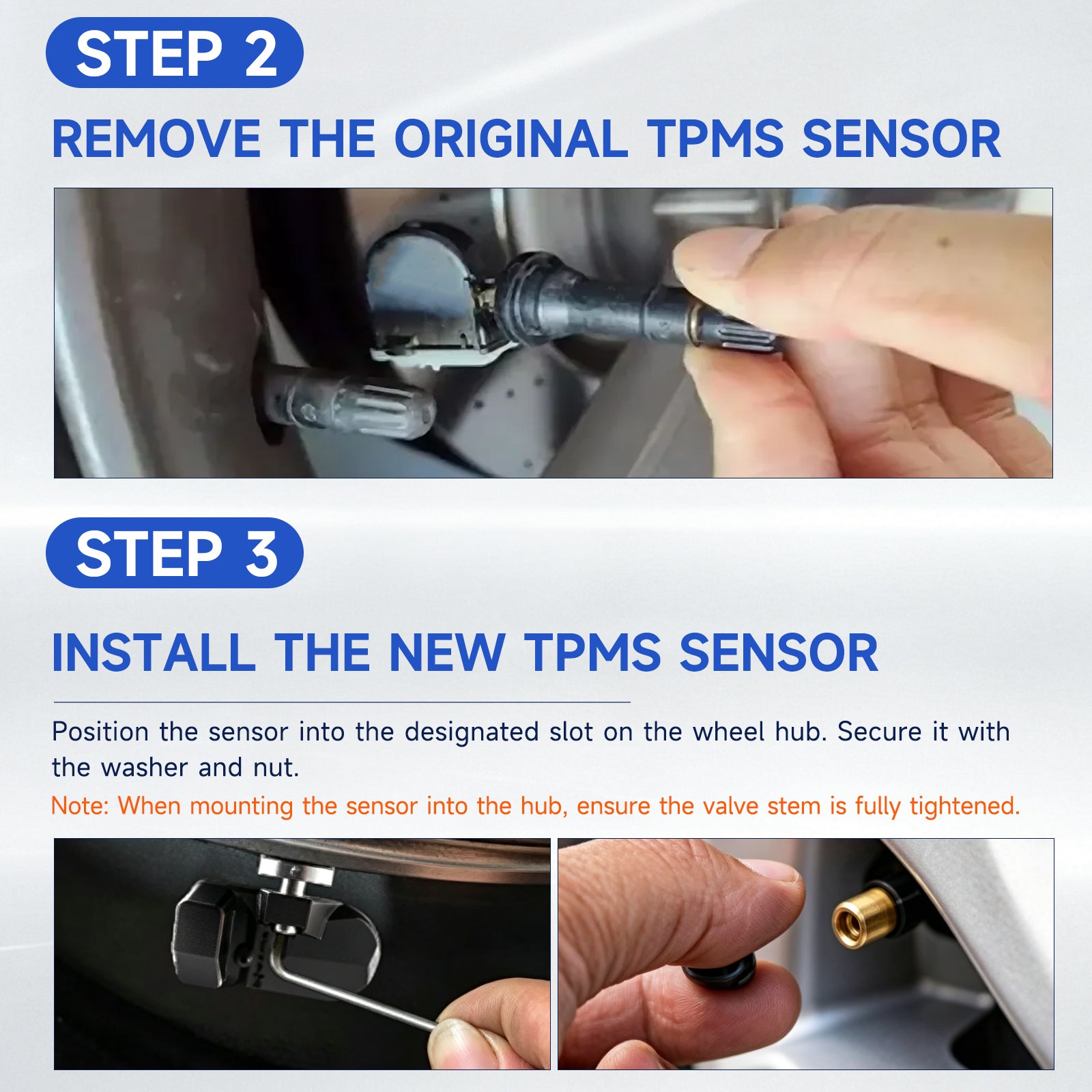 STEP 2

REMOVE THE ORIGINAL TPMS SENSOR

STEP 3

INSTALL THE NEW TPMS SENSOR

Position the sensor into the designated slot on the wheel hub. Secure it with the washer and nut.

Note: When mounting the sensor into the hub, ensure the valve stem is fully tightened.