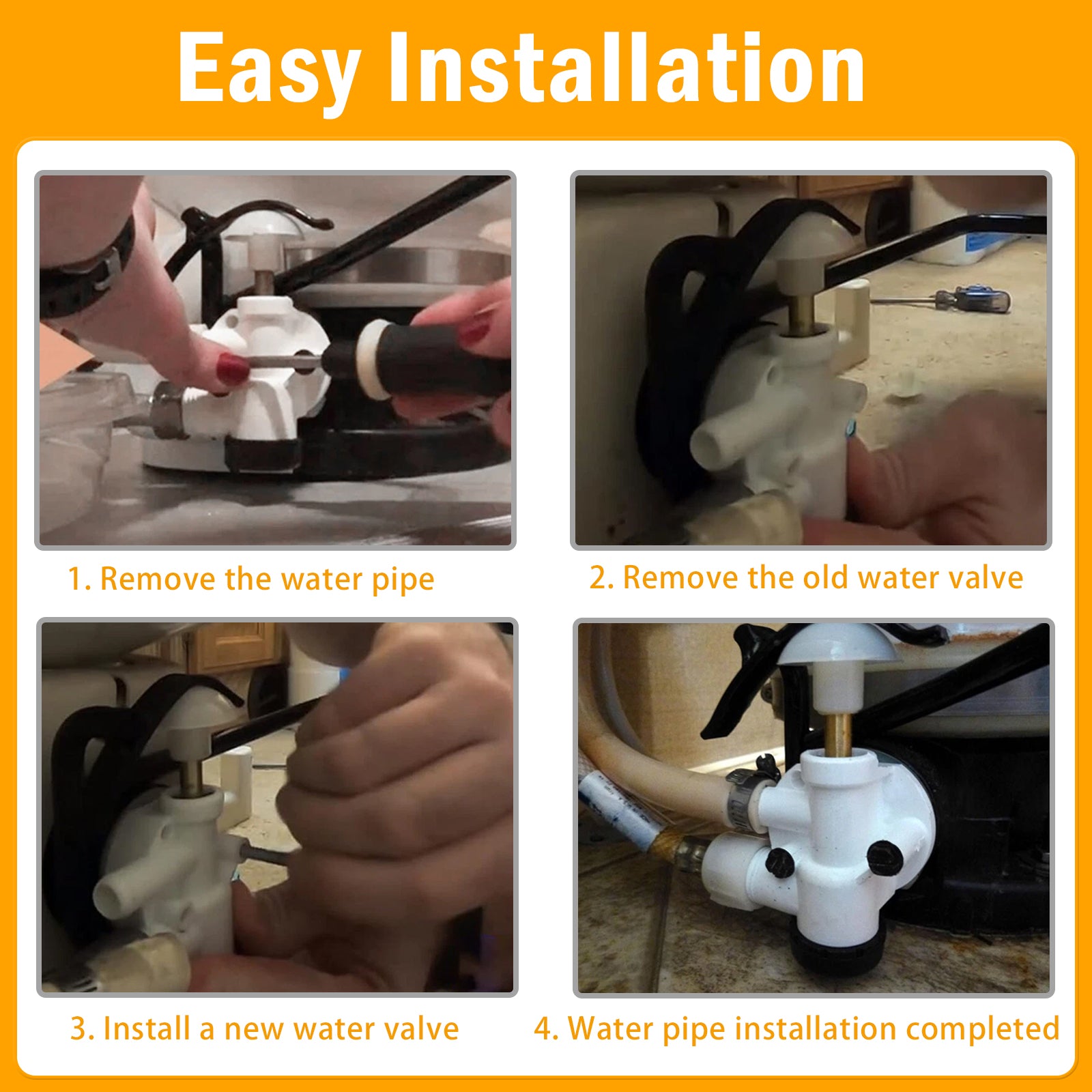 Easy Installation

1. Remove the water pipe

2. Remove the old water valve

3. Install a new water valve

4. Water pipe installation completed