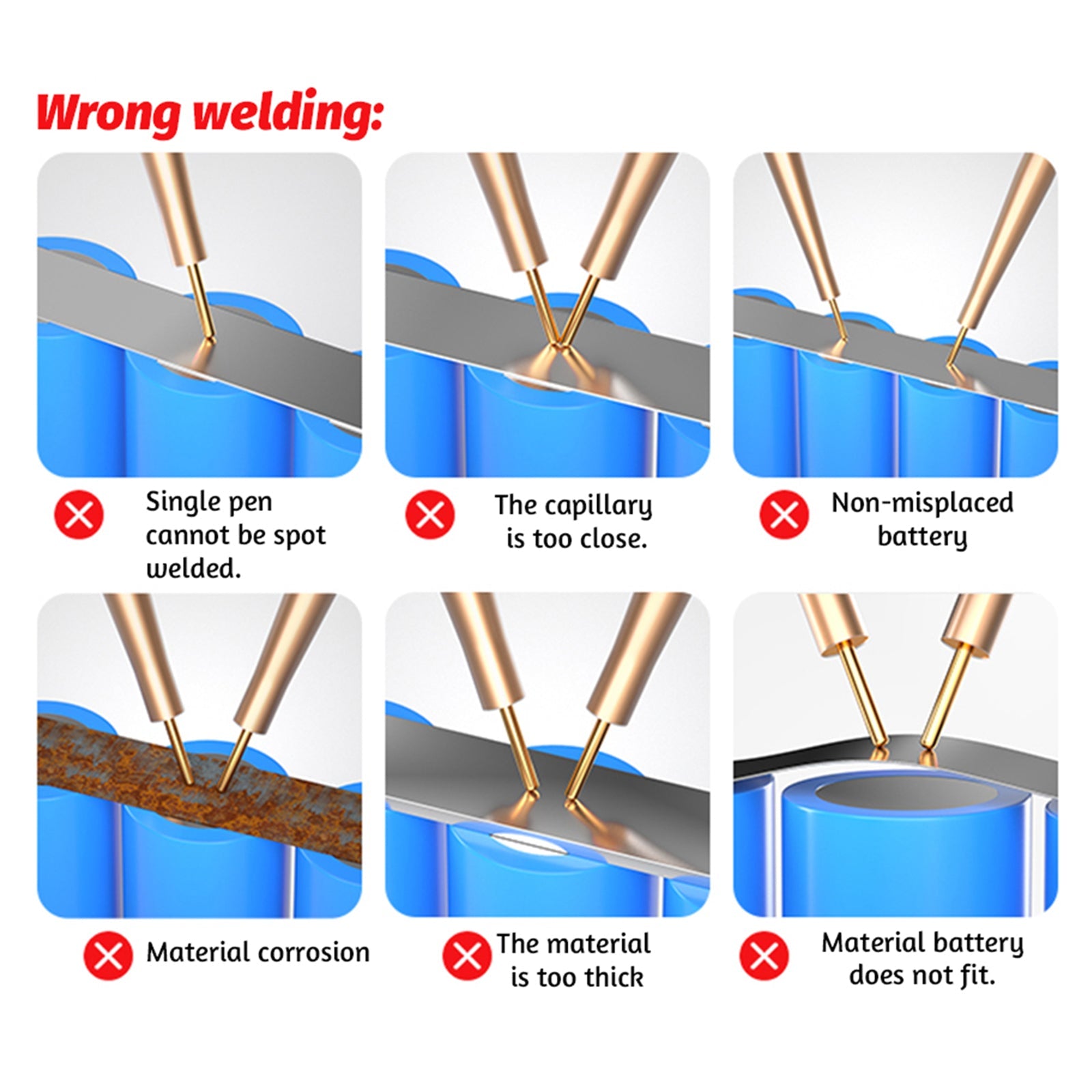 Wrong welding:

Single pen cannot be spot welded.

The capillary is too close.

Non-misplaced battery

Material corrosion

The material is too thick

Material battery does not fit.